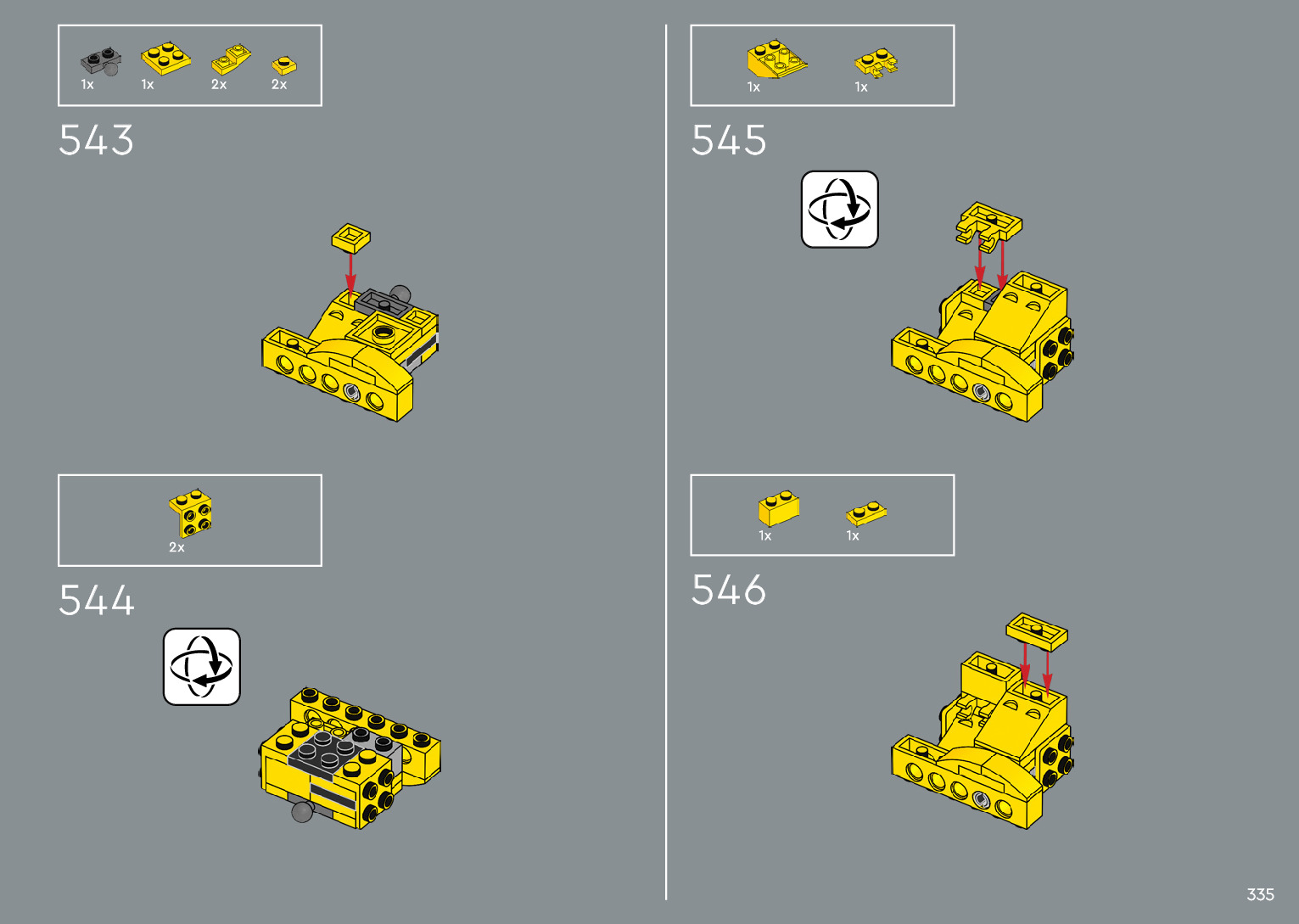 1x 1x 2x 2x

543

2x

544

1x 1x

545

1x 1x

546

335