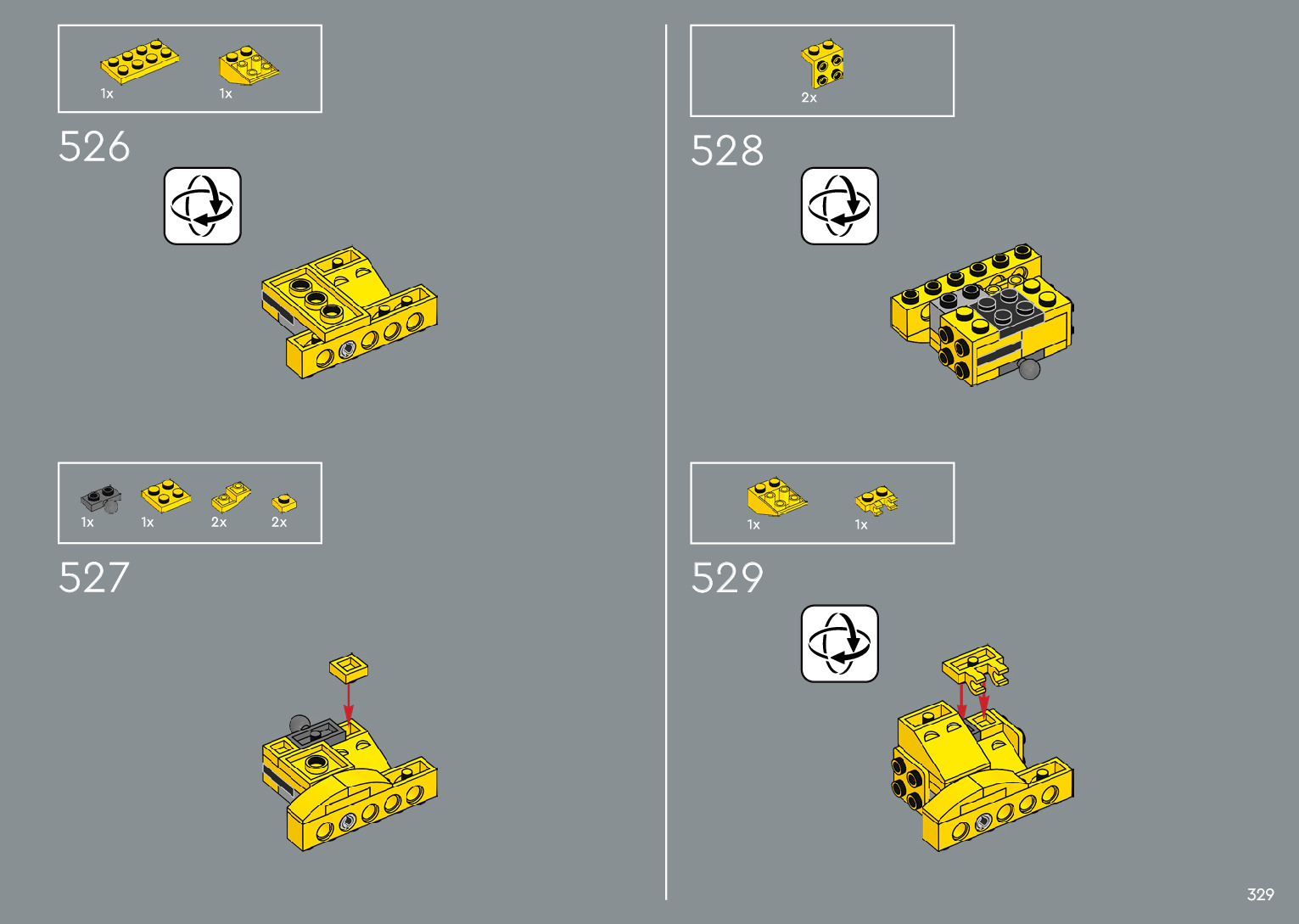 1x 1x

526

1x 1x 2x 2x

527

2x

528

1x 1x

529

329