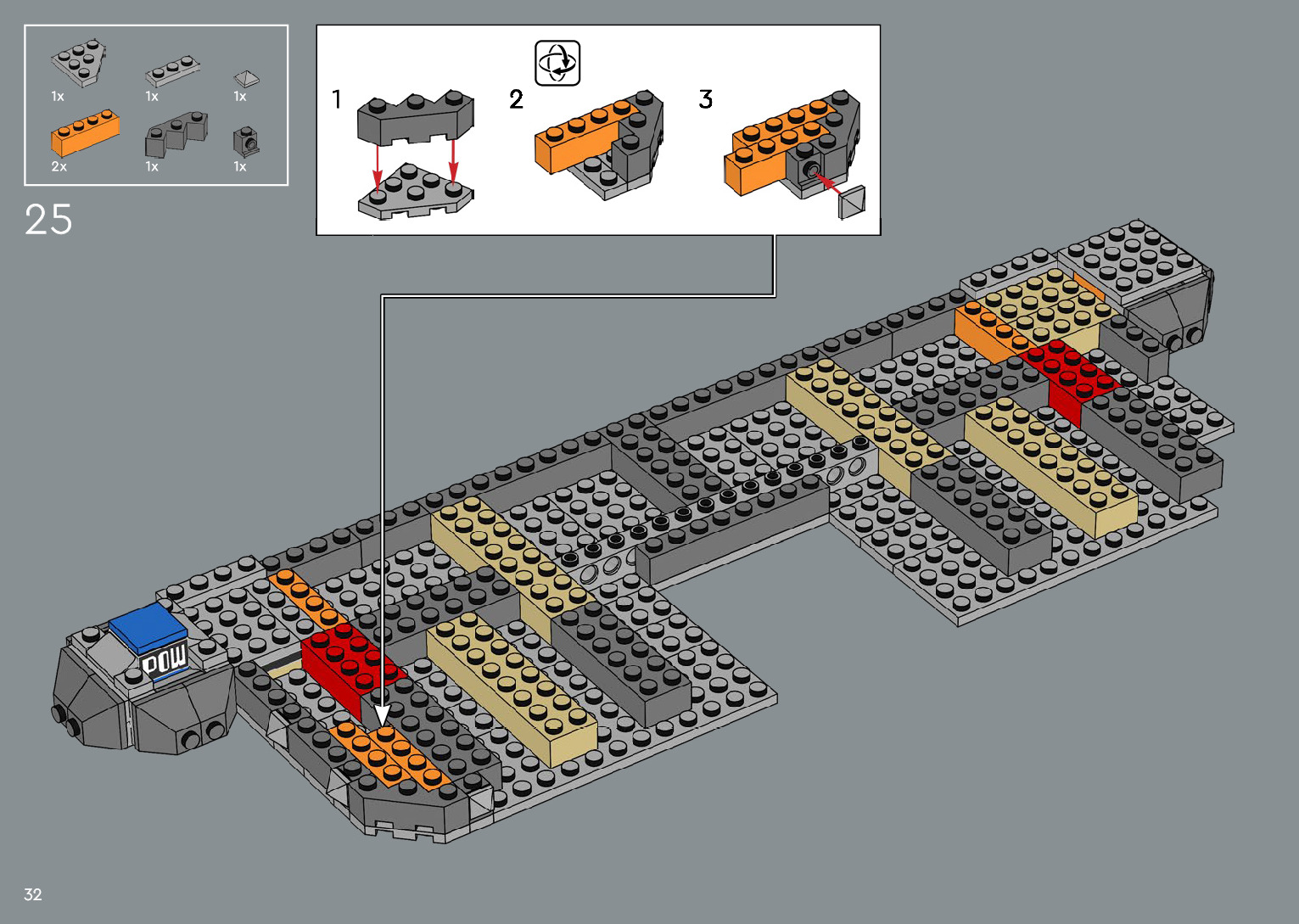 1x
1x
1x
2x
1x
1x

25

1
2
3

POW

32