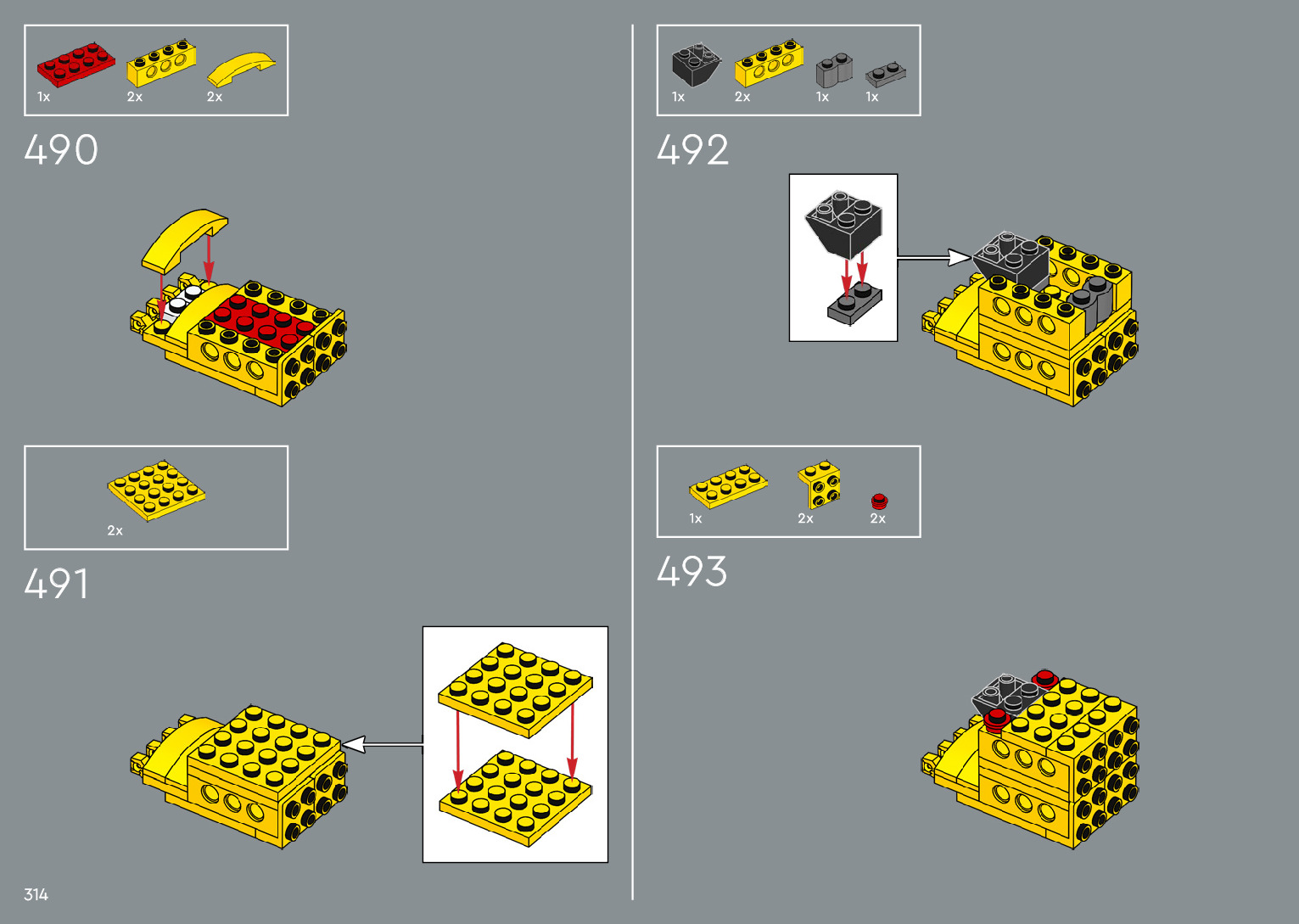 1x 2x 2x

490

2x

491

314

1x 2x 1x 1x

492

1x 2x 2x

493