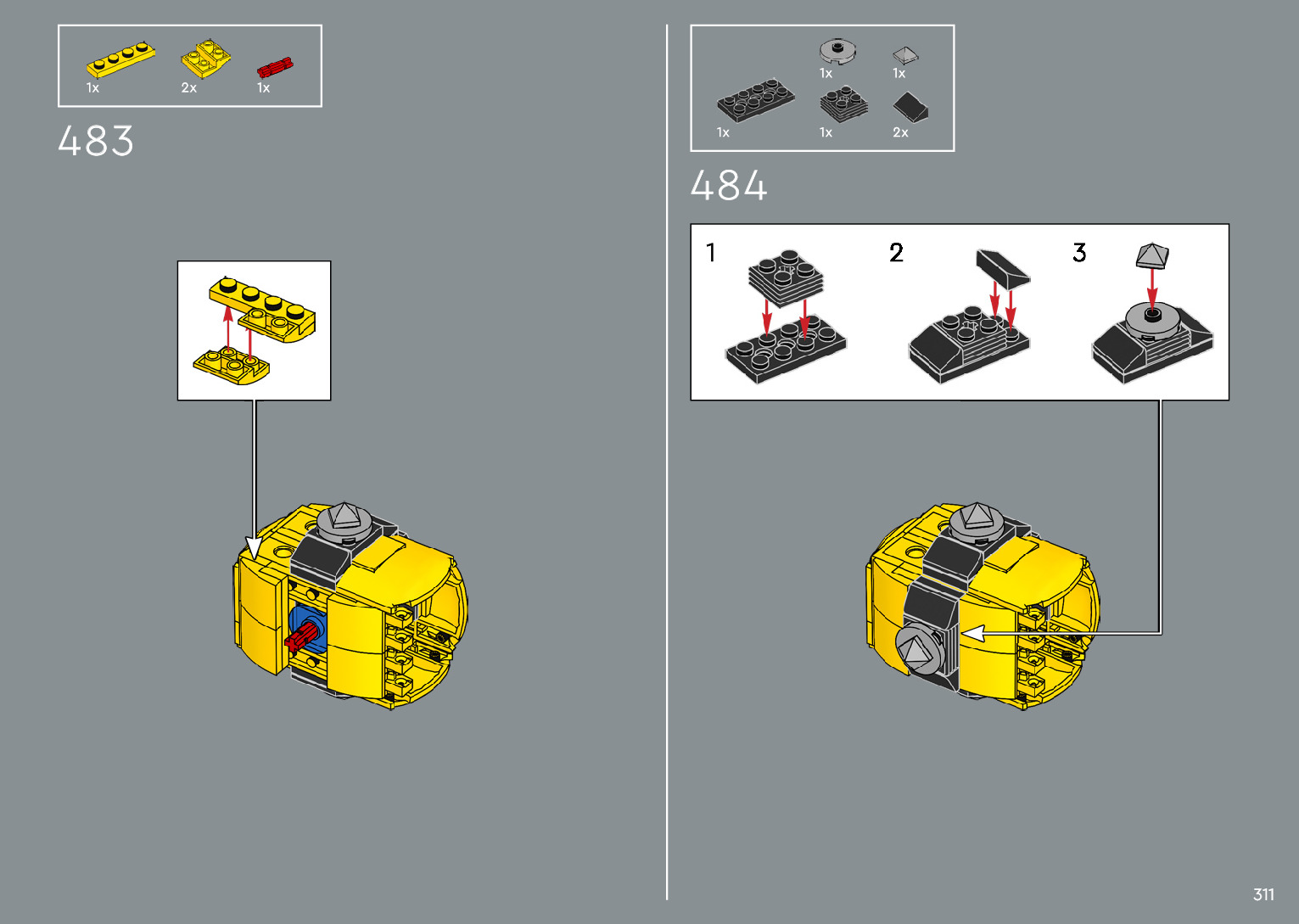 1x 2x 1x

483

1x 1x
1x 1x 2x

484

1

2

3

311