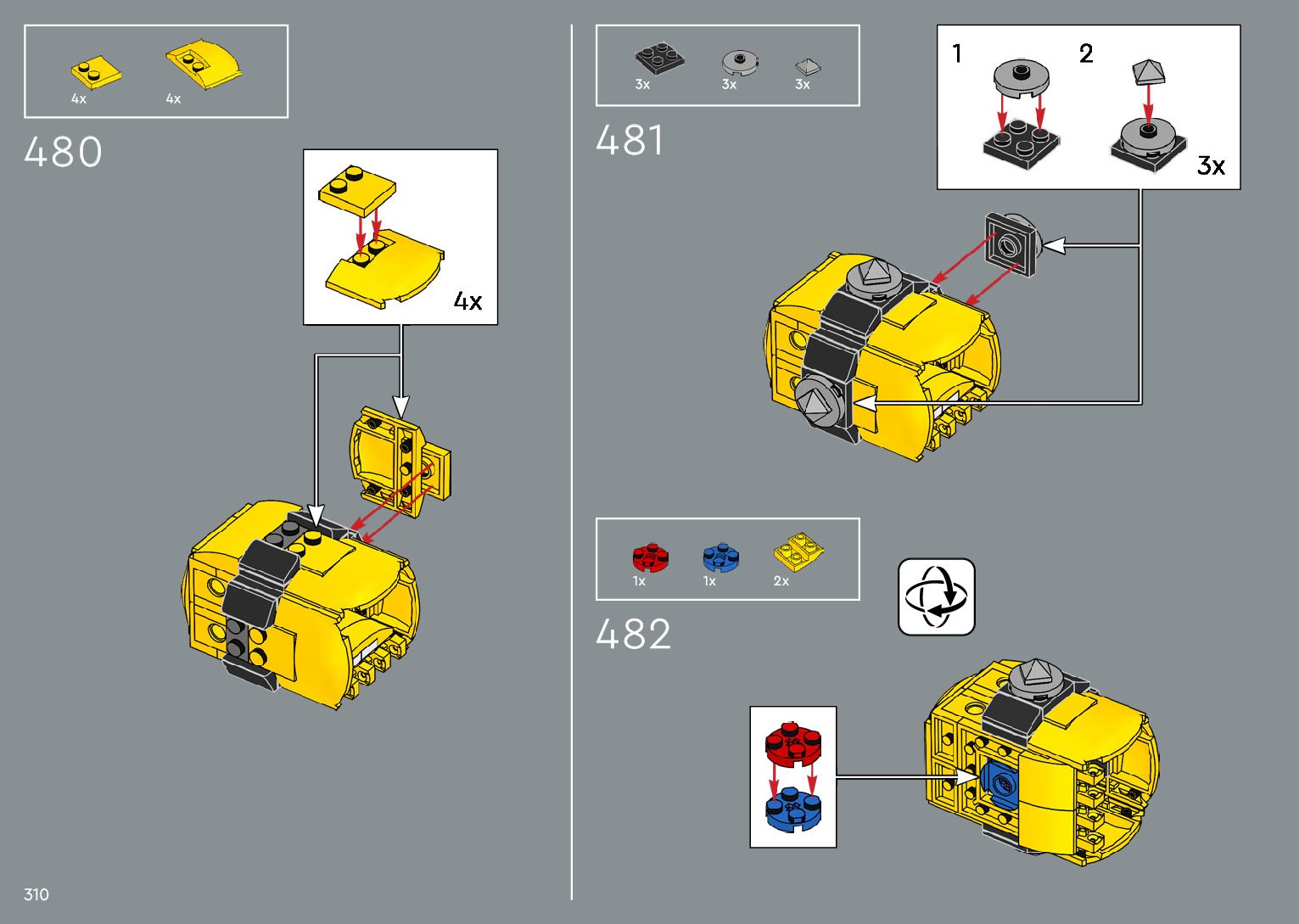 4x 4x

480

4x

3x 3x 3x

481

1 2

3x

1x 1x 2x

482

310