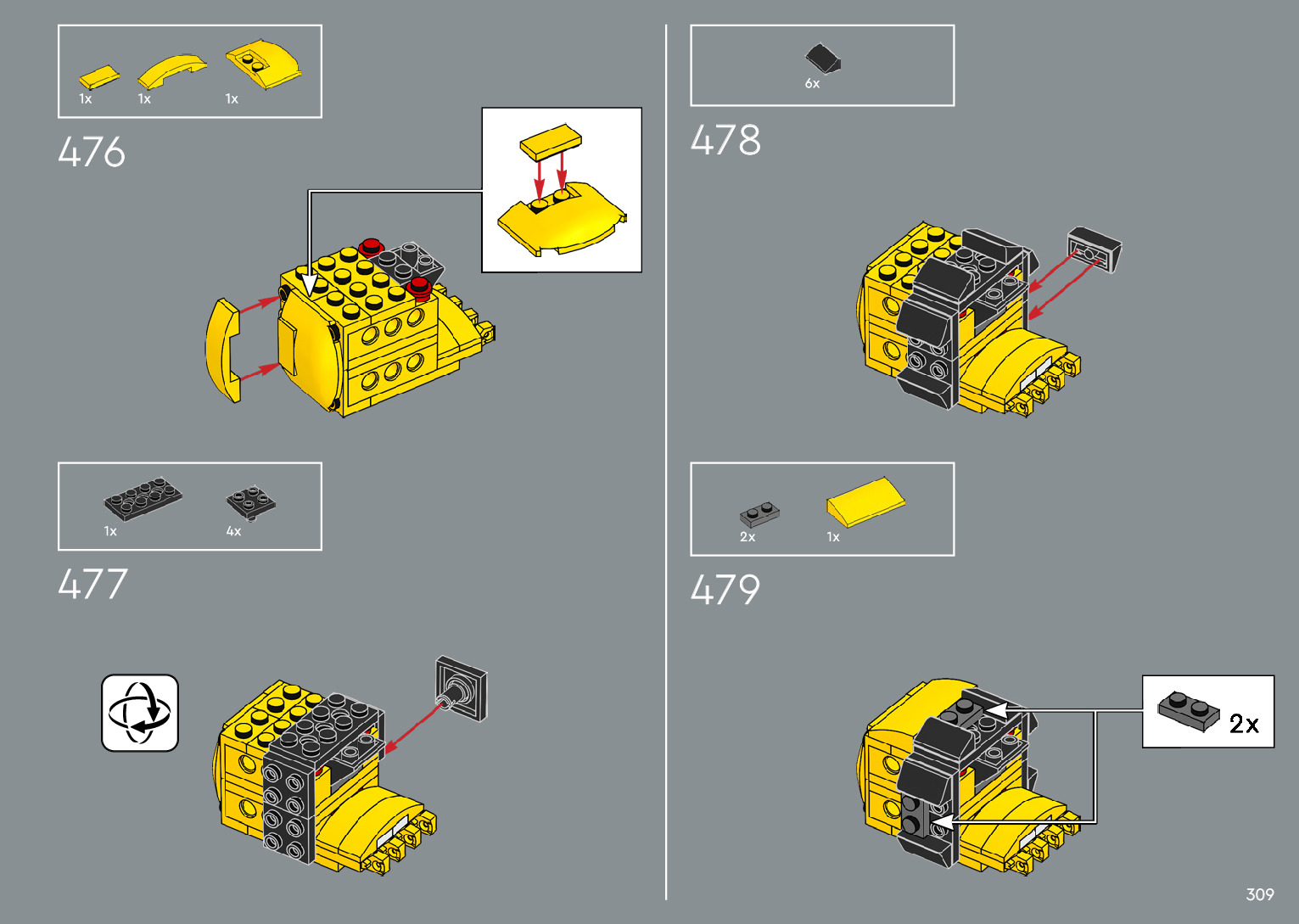 1x 1x 1x

476

1x 4x

477

6x

478

2x 1x

479

2x

309