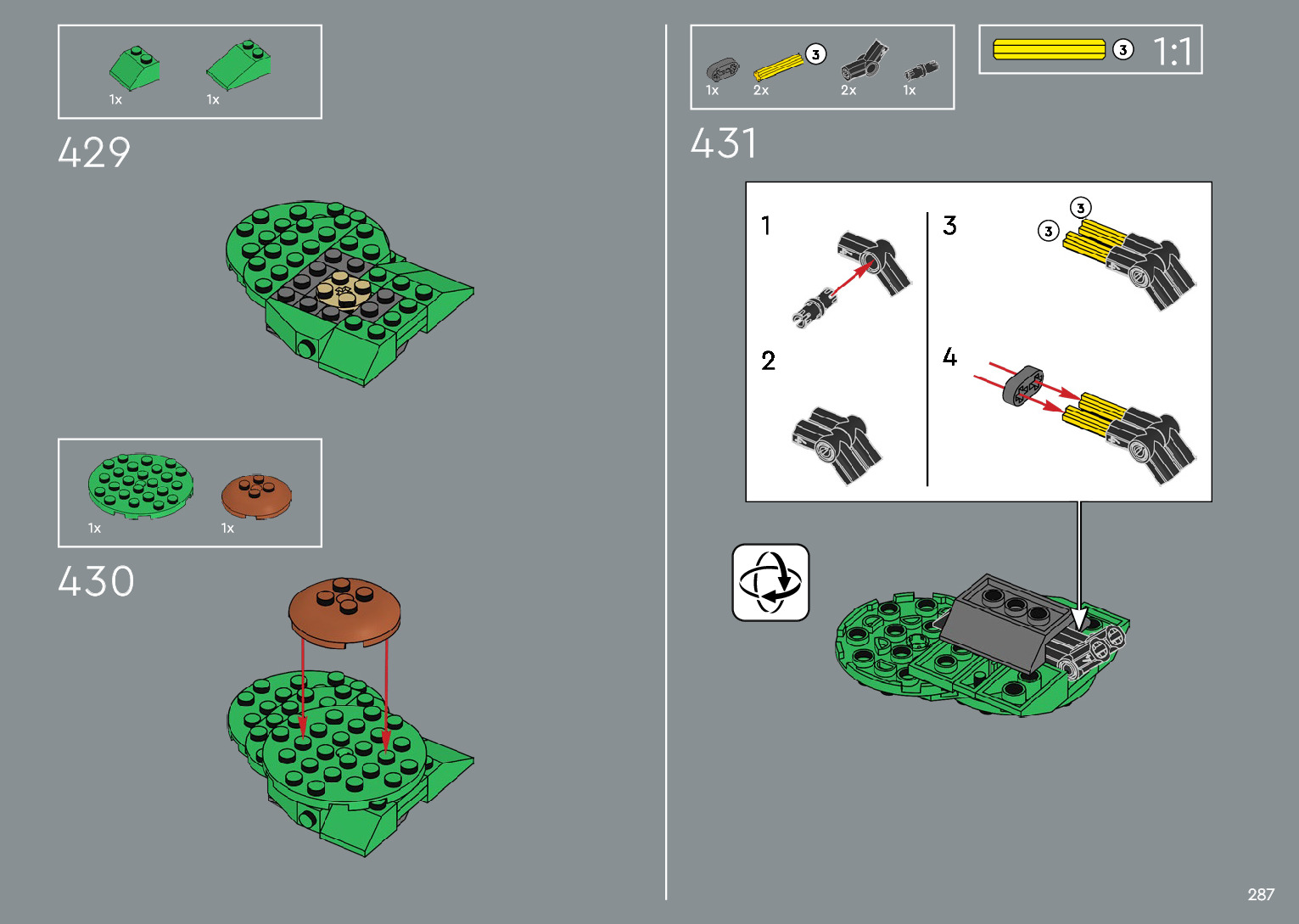 1x 1x

429

1x 1x

430

1x 2x 3 2x 1x

3 1:1

431

1
2
3
3 3
4

287