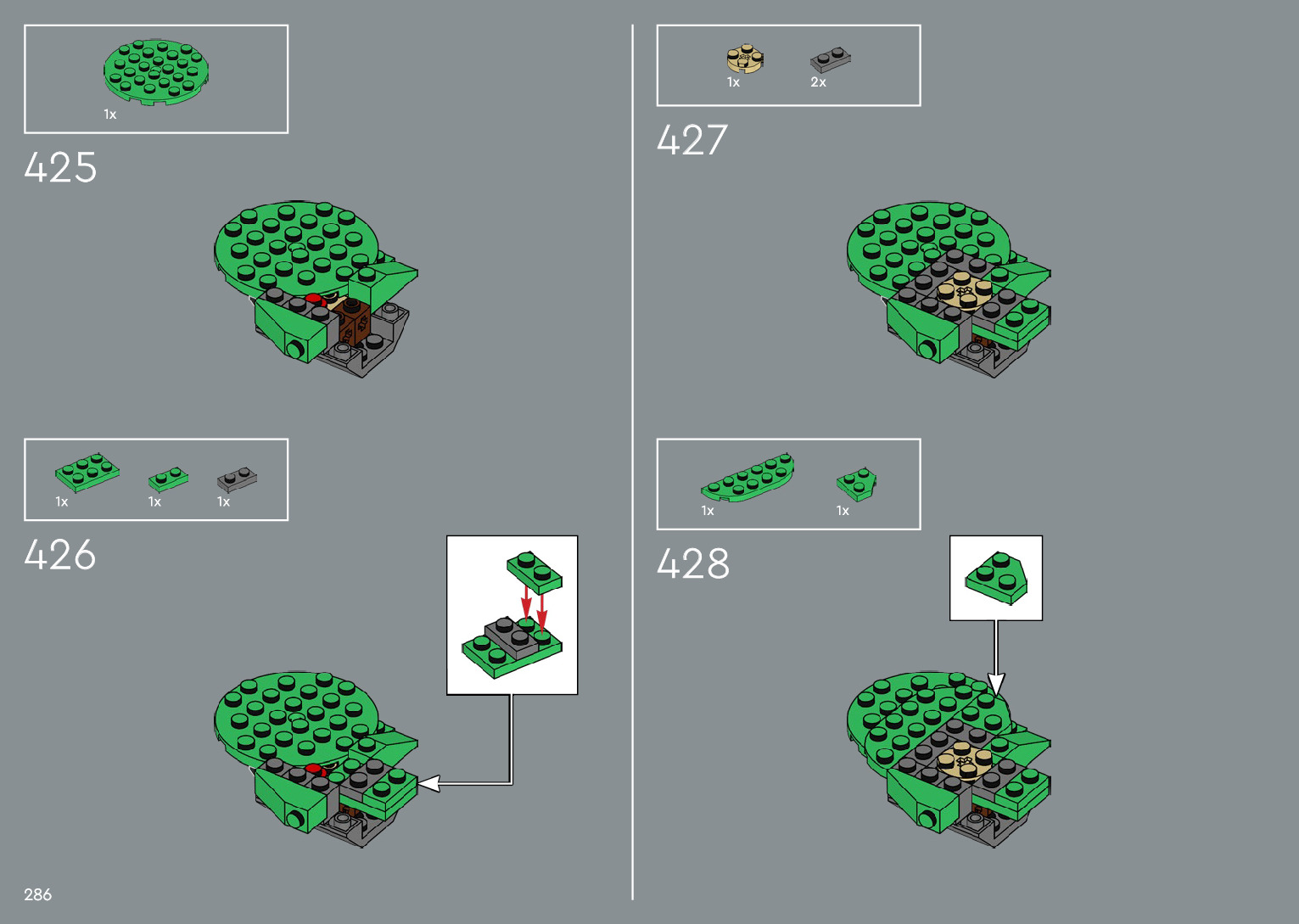 1x

425

1x 1x 1x

426

286

1x 2x

427

1x 1x

428