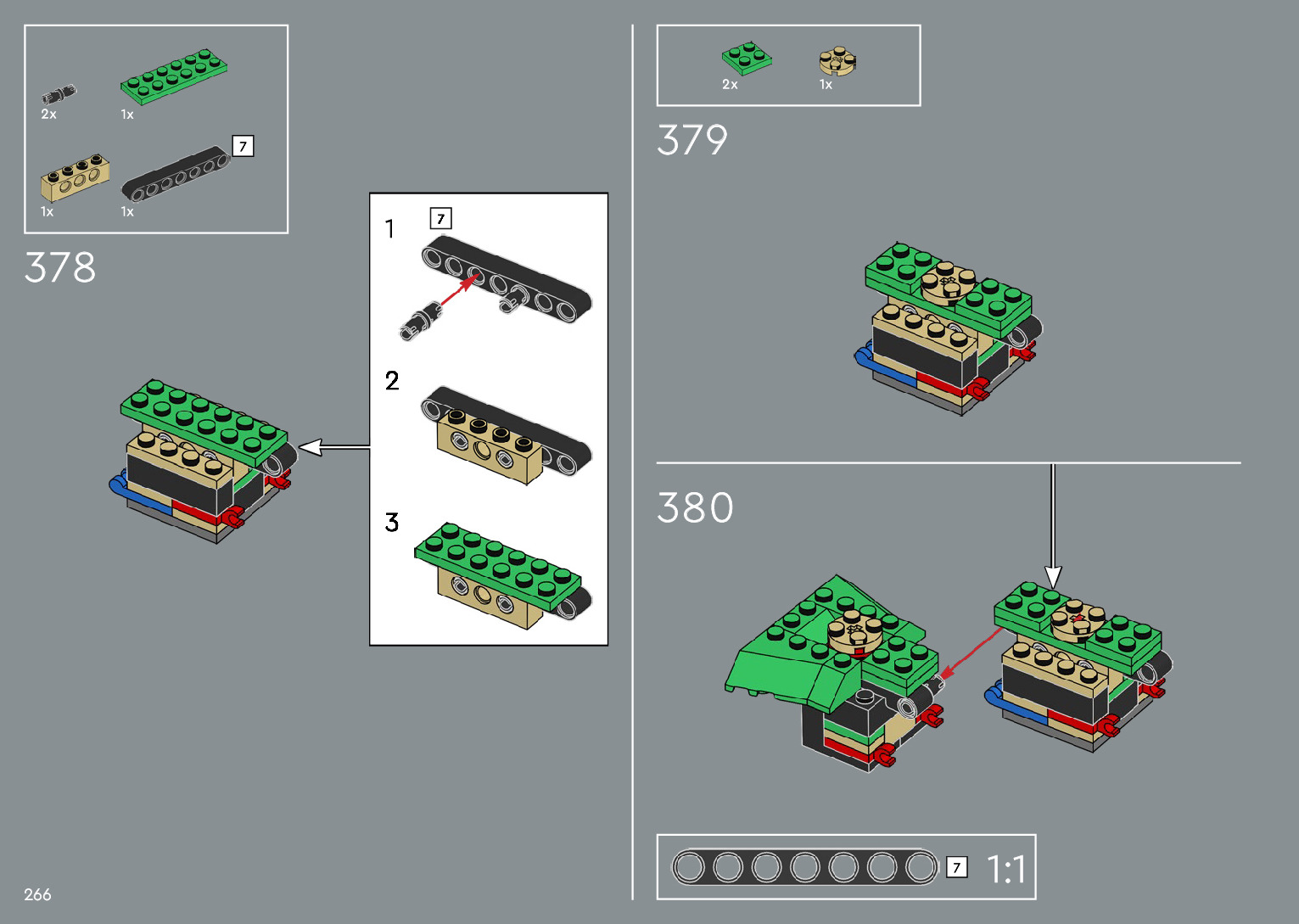 2x
1x
1x
1x
7

378

1
7
2
3

2x
1x

379

380

7
1:1

266