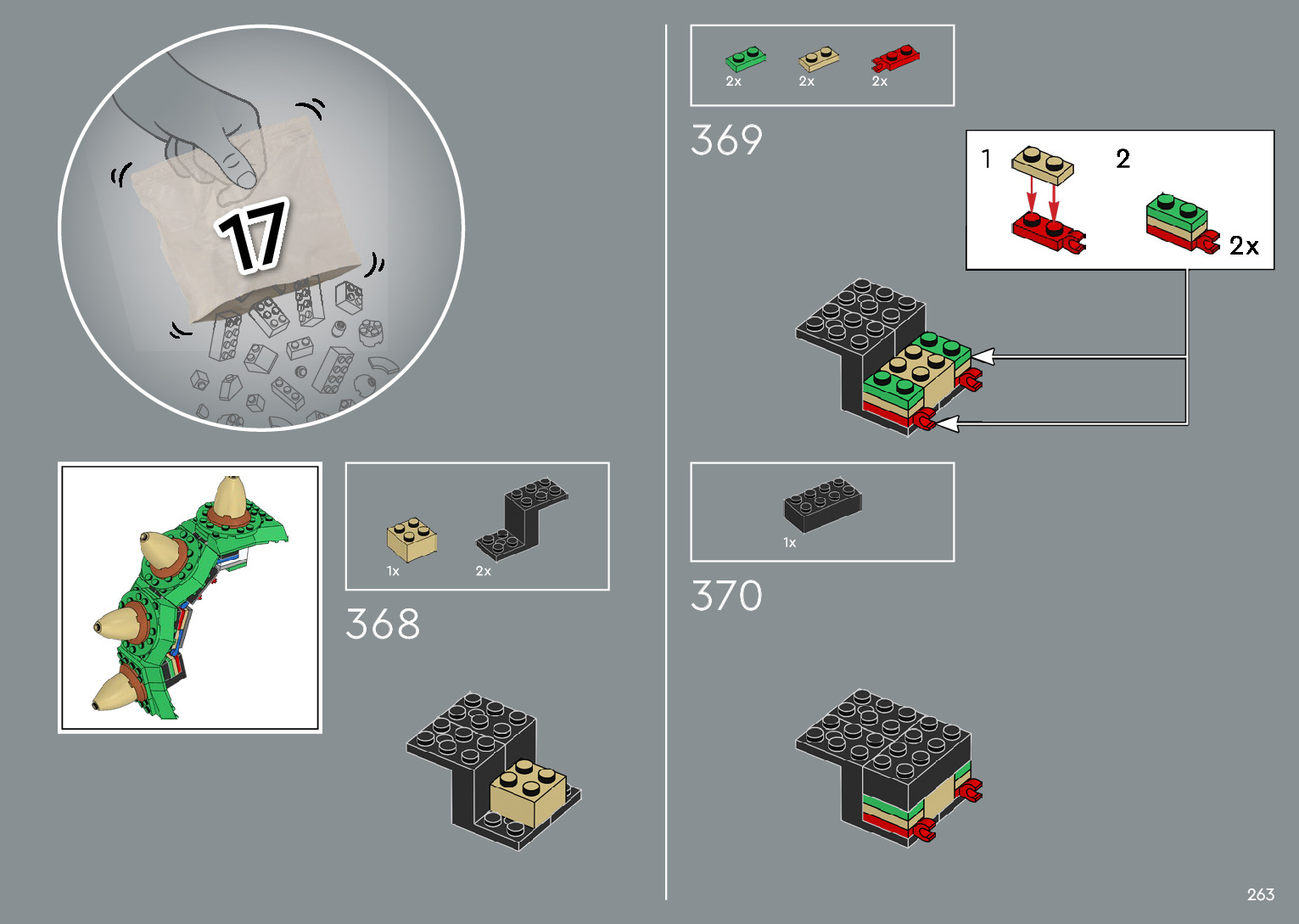 17

1x 2x

368

2x 2x 2x

369

1 2

2x

1x

370

263