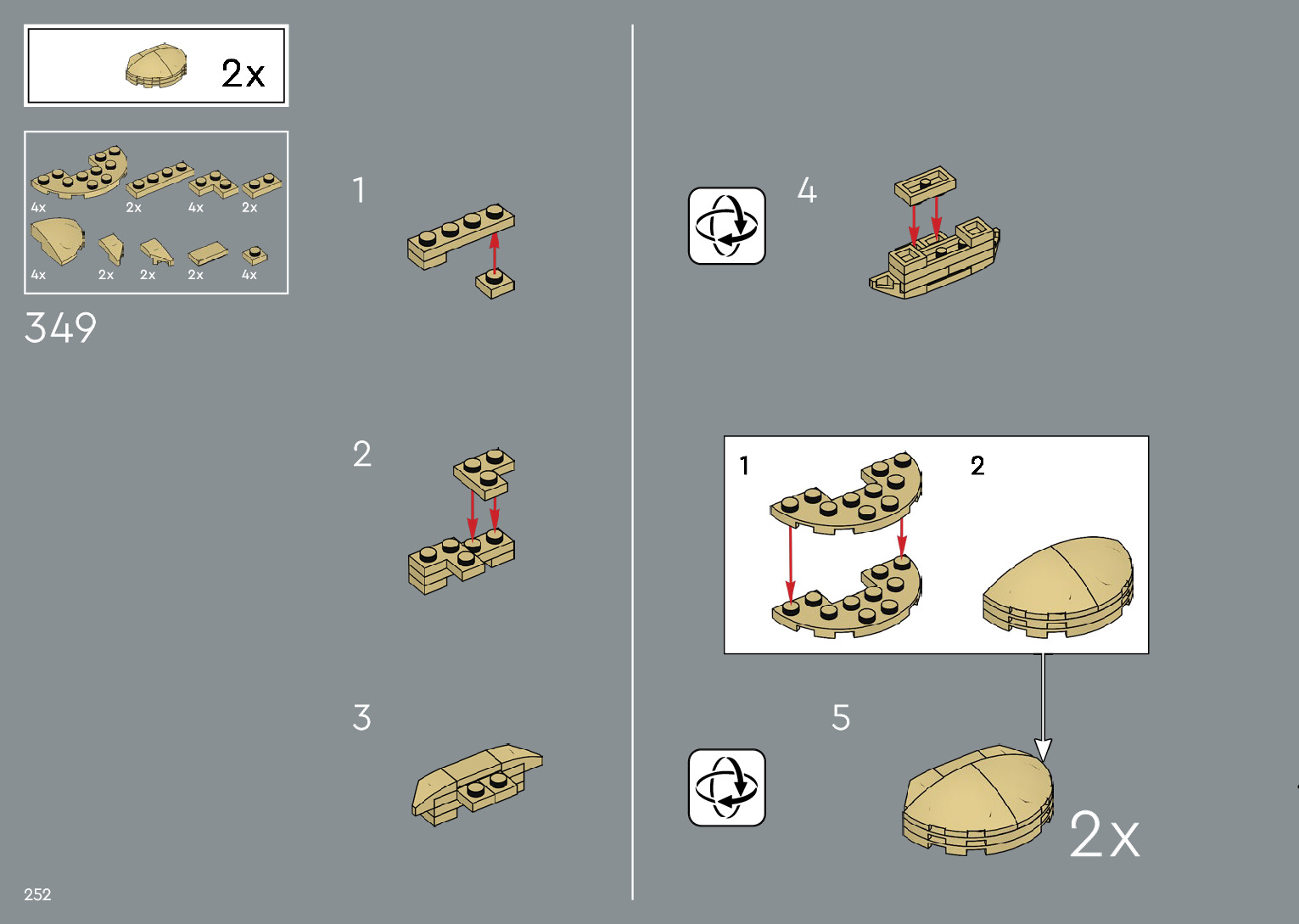 2x

4x 2x 4x 2x
4x 2x 2x 2x 4x

349

1

2

3

4

1

2

5

2x

252