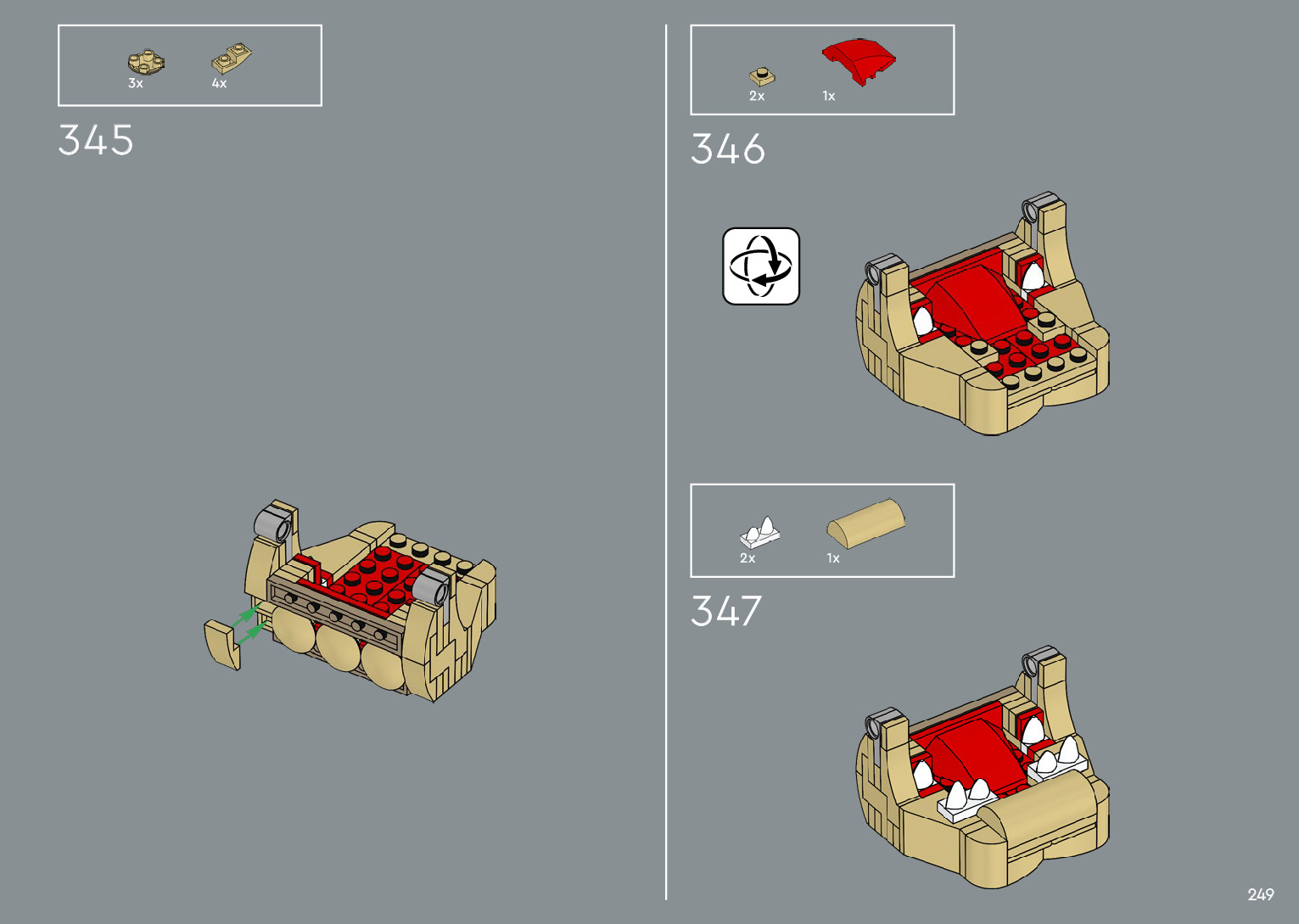 3x 4x

345

2x 1x

346

2x 1x

347

249