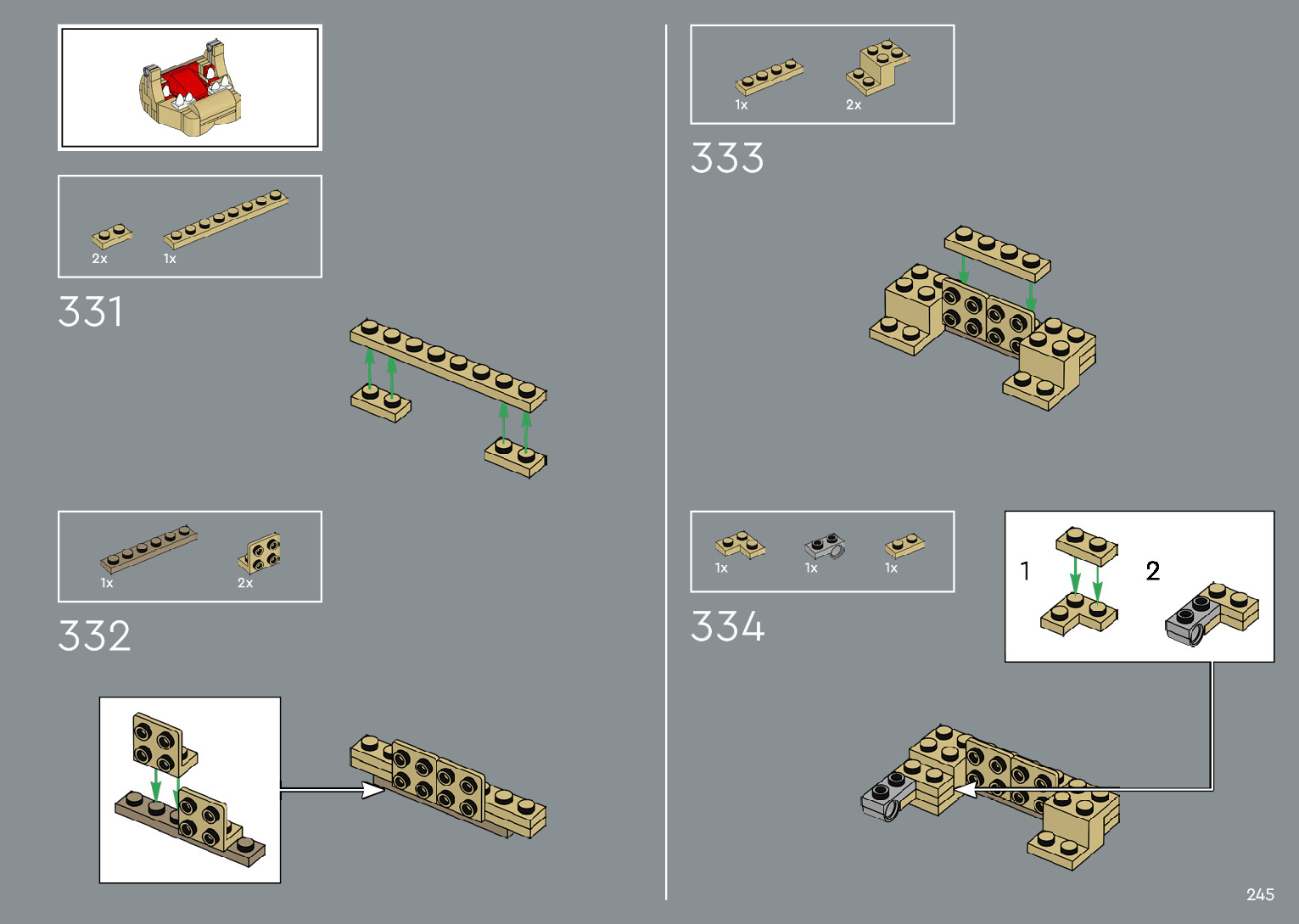 2x 1x

331

1x 2x

332

1x 2x

333

1x 1x 1x

334

1

2

245