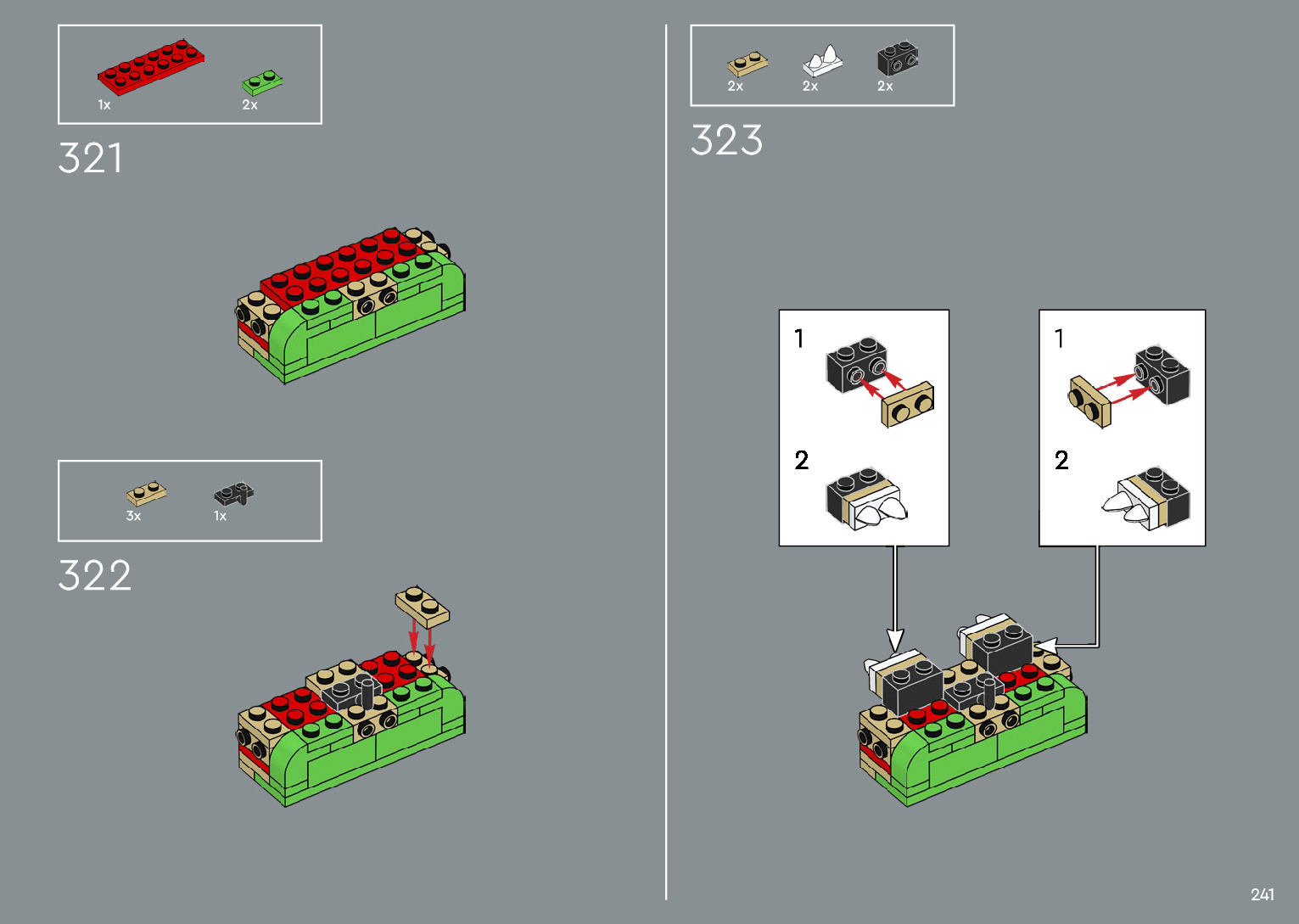 1x
2x

321

3x
1x

322

2x
2x
2x

323

1

2

1

2

241