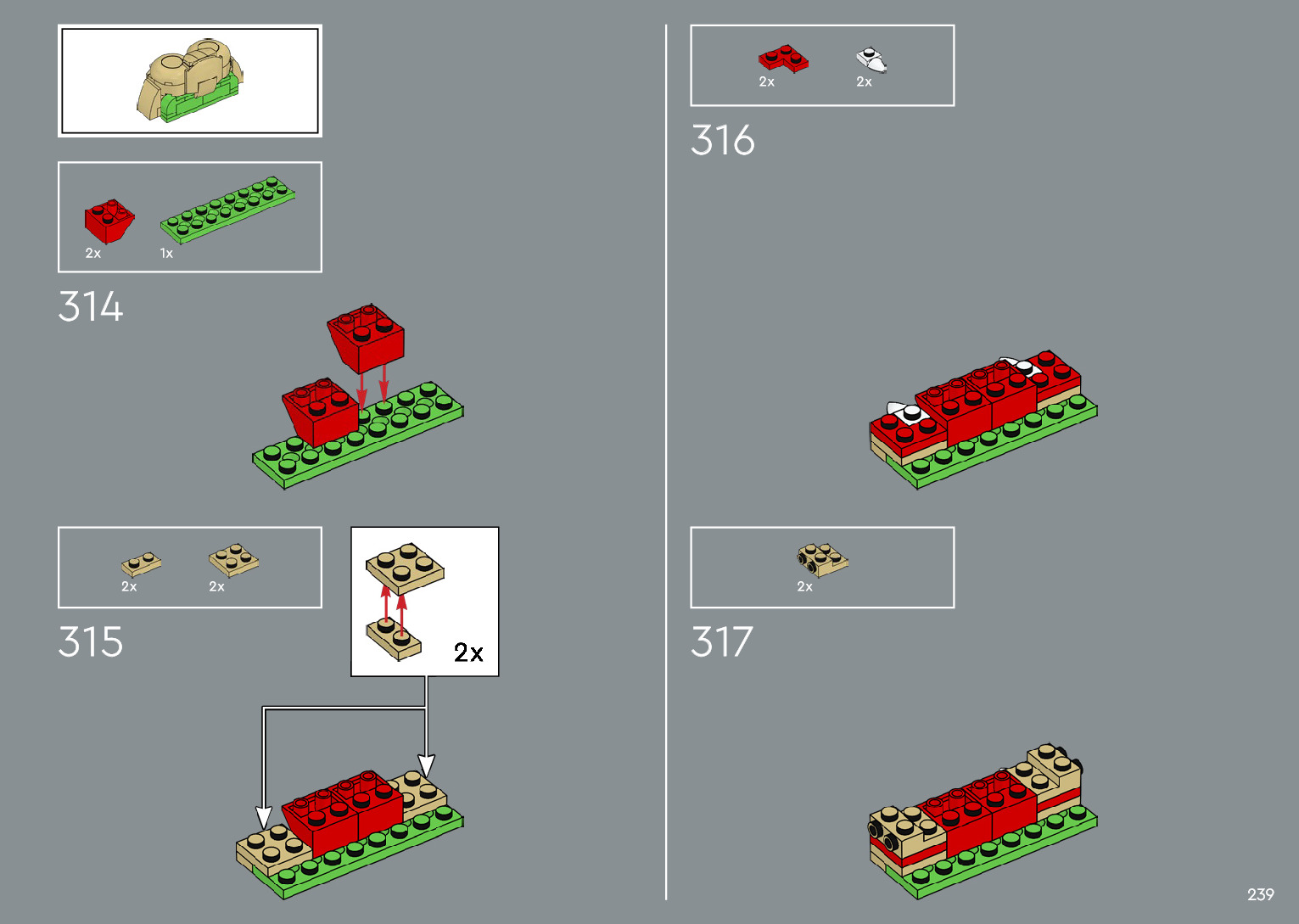 2x 1x

314

2x 2x

315

2x

2x 2x

316

2x

317

239