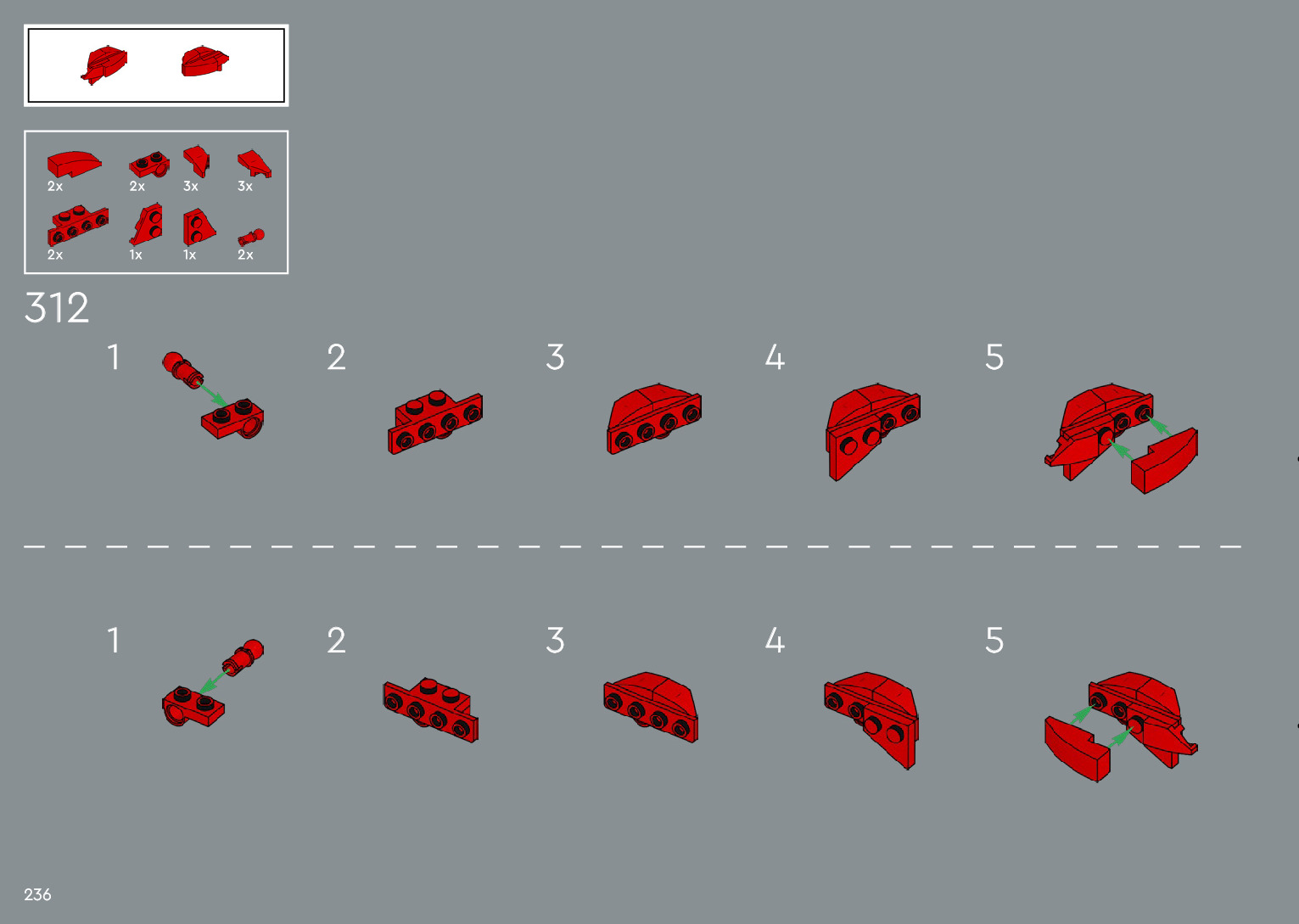 2x 2x 3x 3x
2x 1x 1x 2x

312

1 2 3 4 5

1 2 3 4 5

236