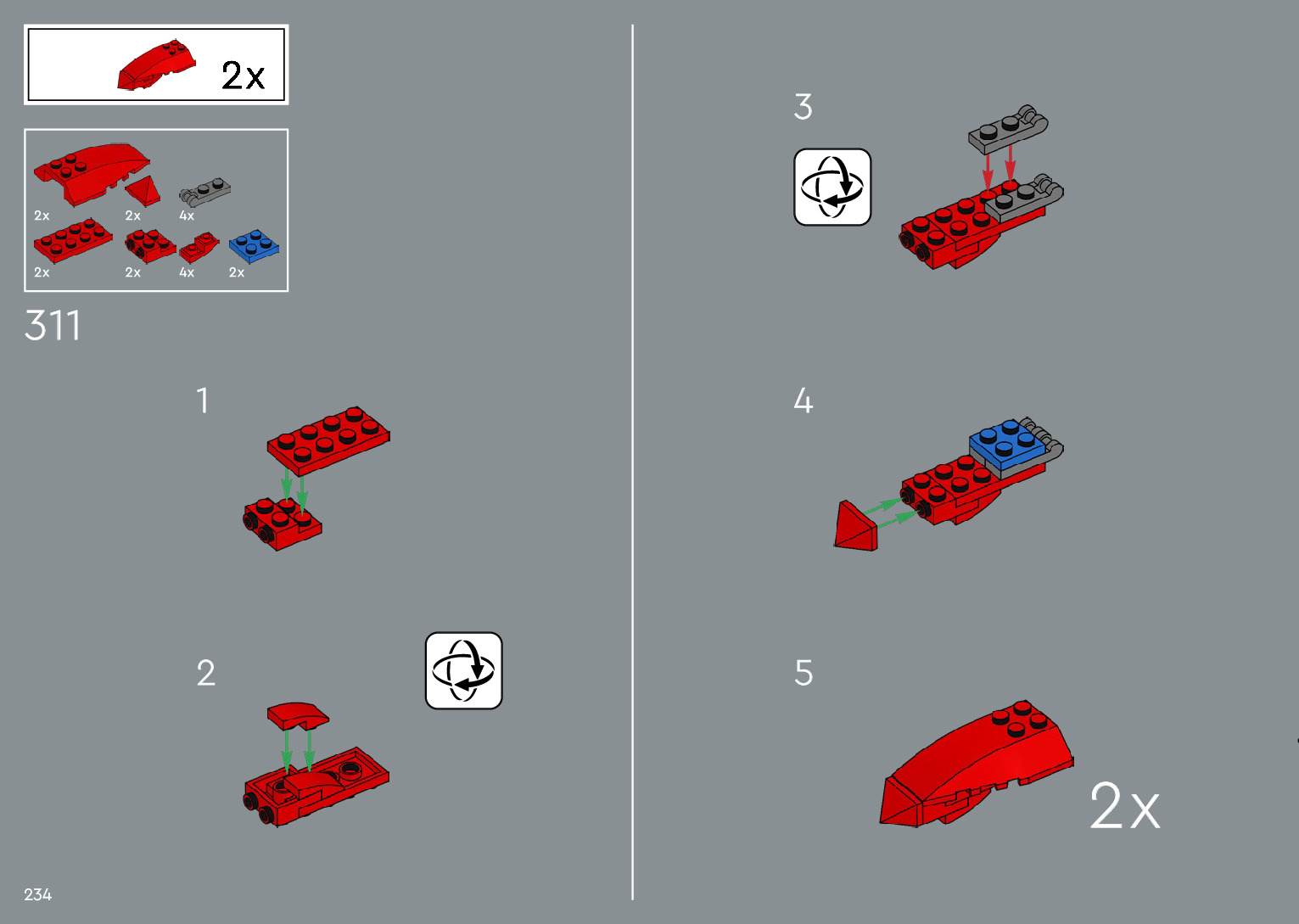 2x

2x
2x
4x
2x
2x
4x
2x

311

1

2

3

4

5

2x

234