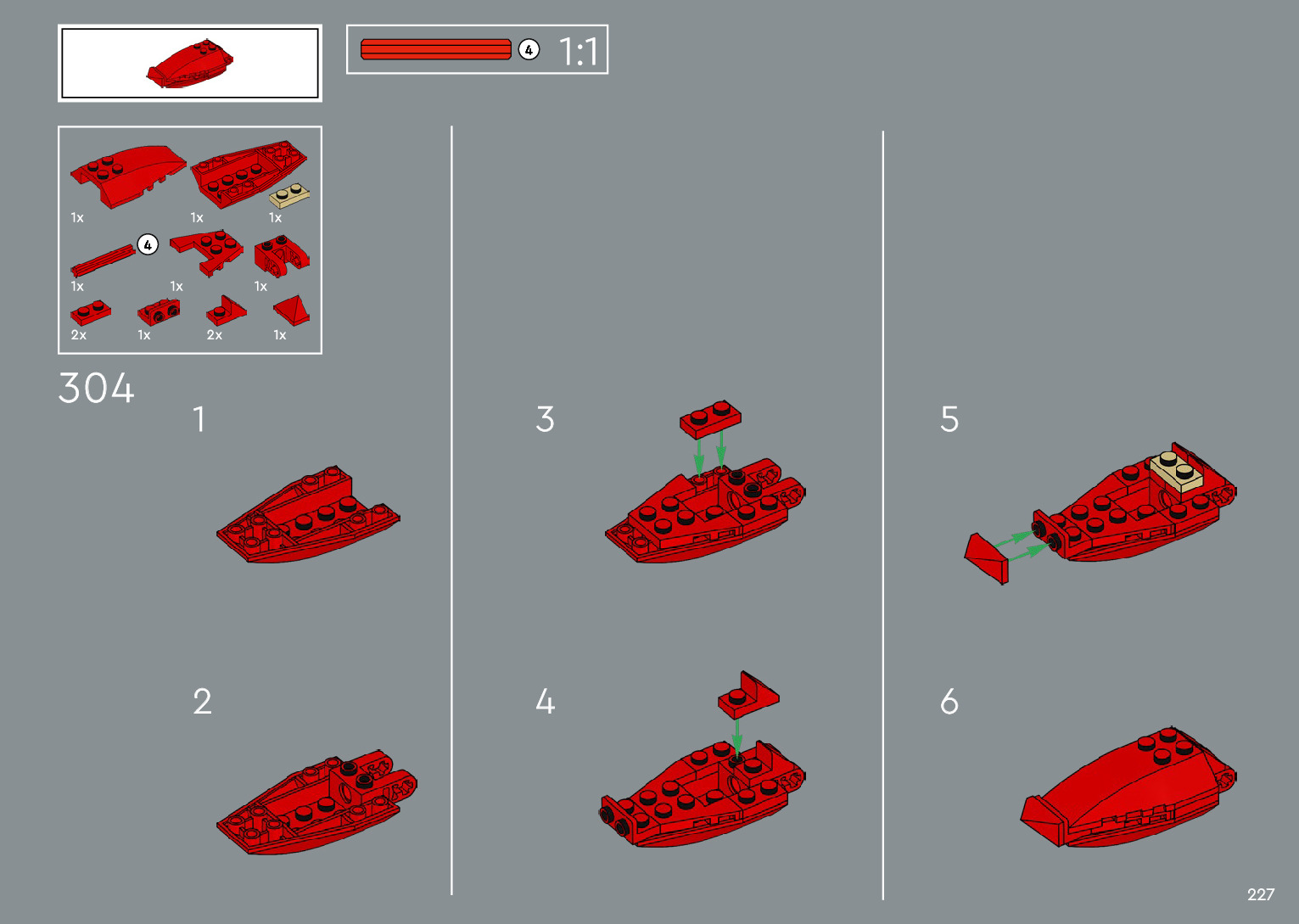 4 1:1

1x 1x 1x
4
1x 1x 1x
2x 1x 2x 1x

304

1

2

3

4

5

6

227