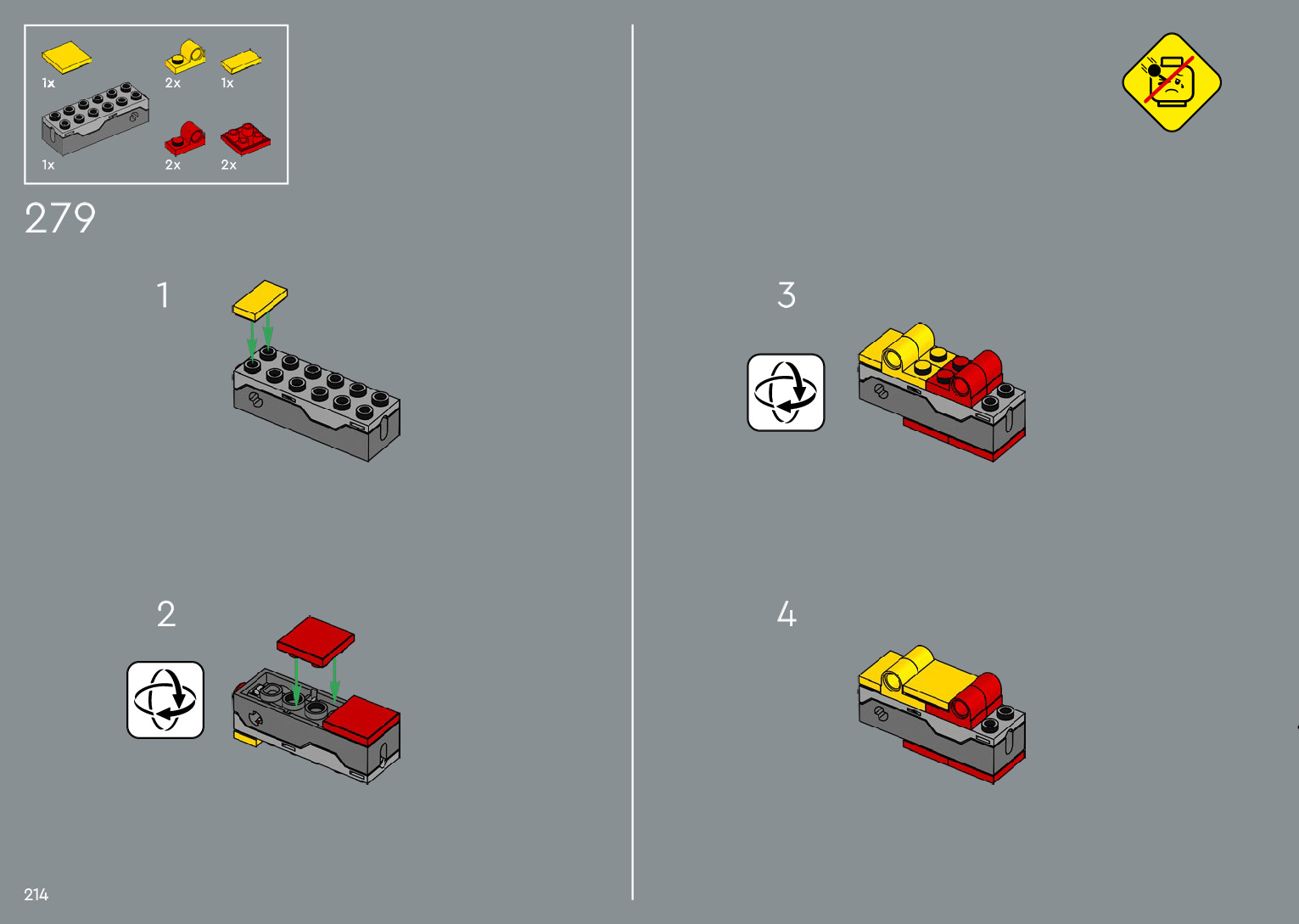 1x
2x
1x
1x
2x
2x

279

1

2

3

4

214