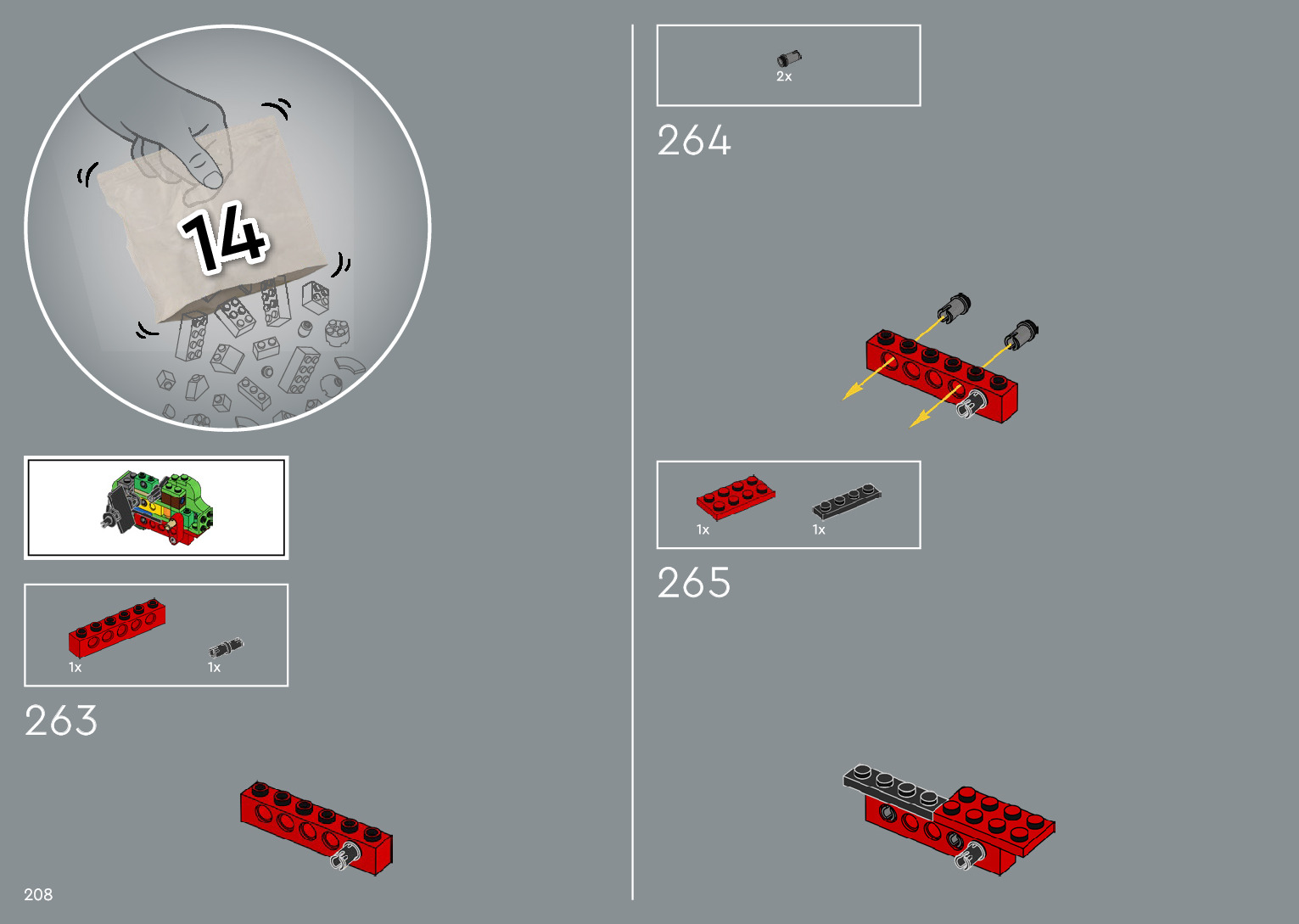 14

1x

1x

263

208

2x

264

1x

1x

265