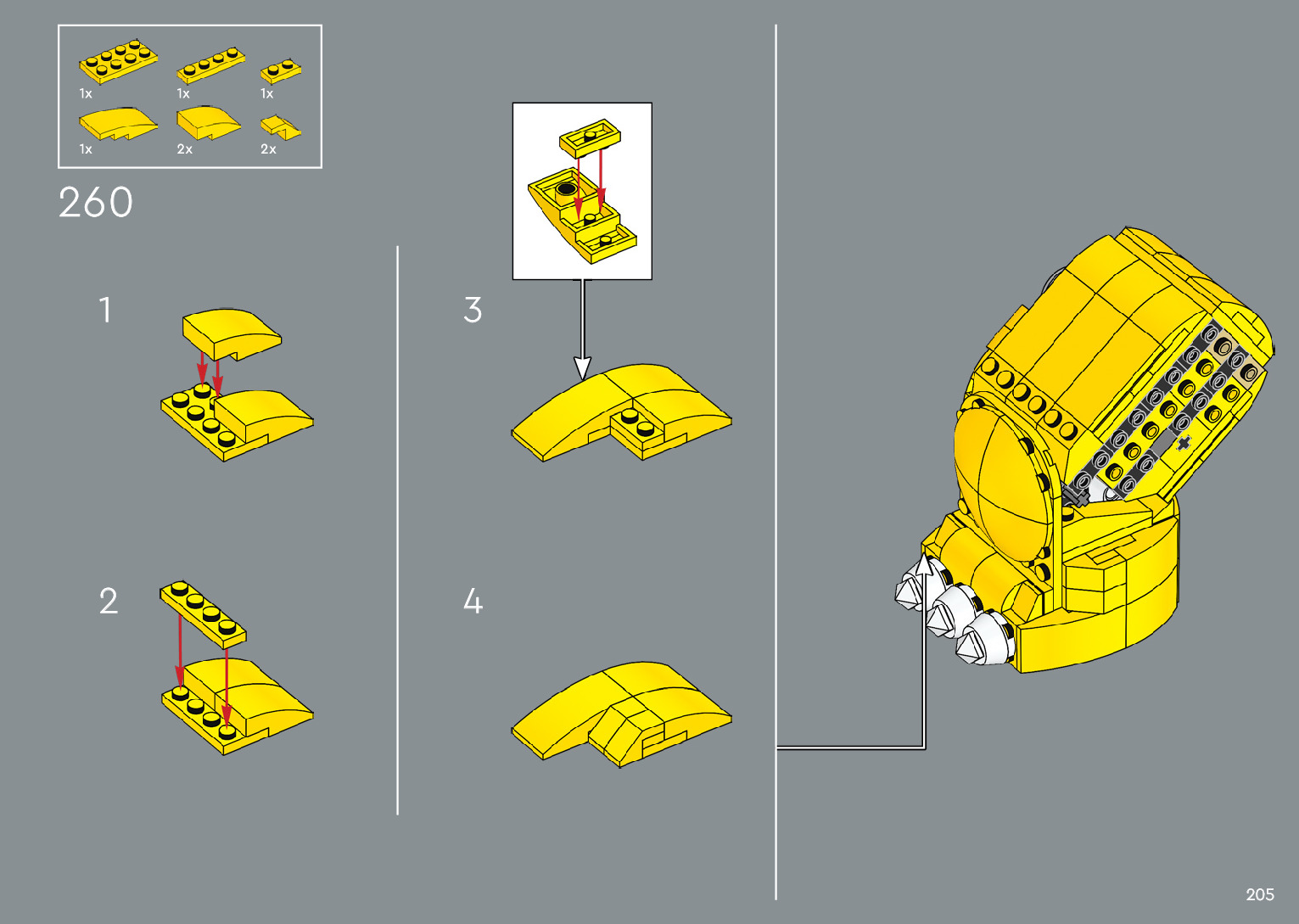 1x 1x 1x
1x 2x 2x

260

1

2

3

4

205