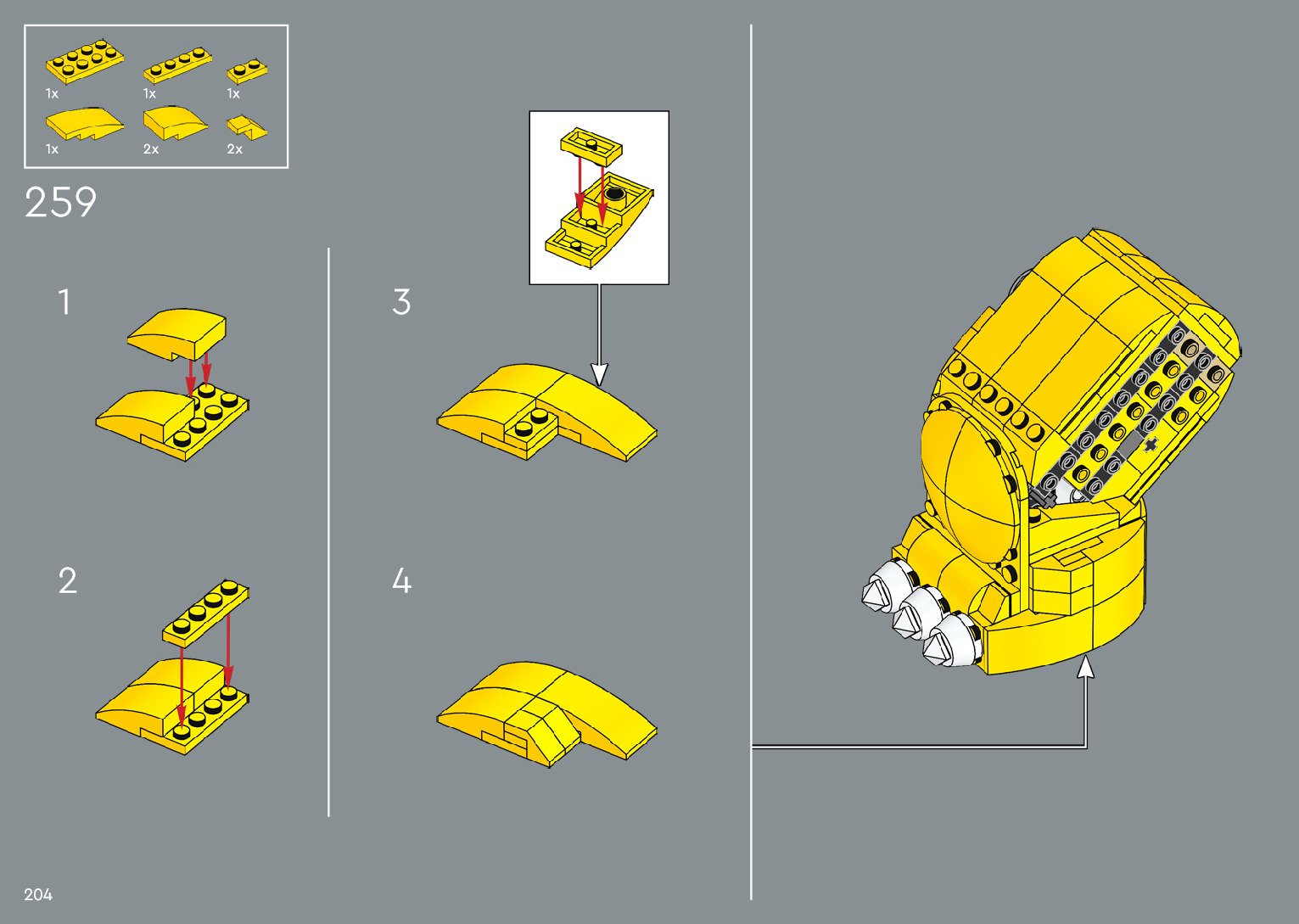 1x 1x 1x
1x 2x 2x

259

1

2

3

4

204