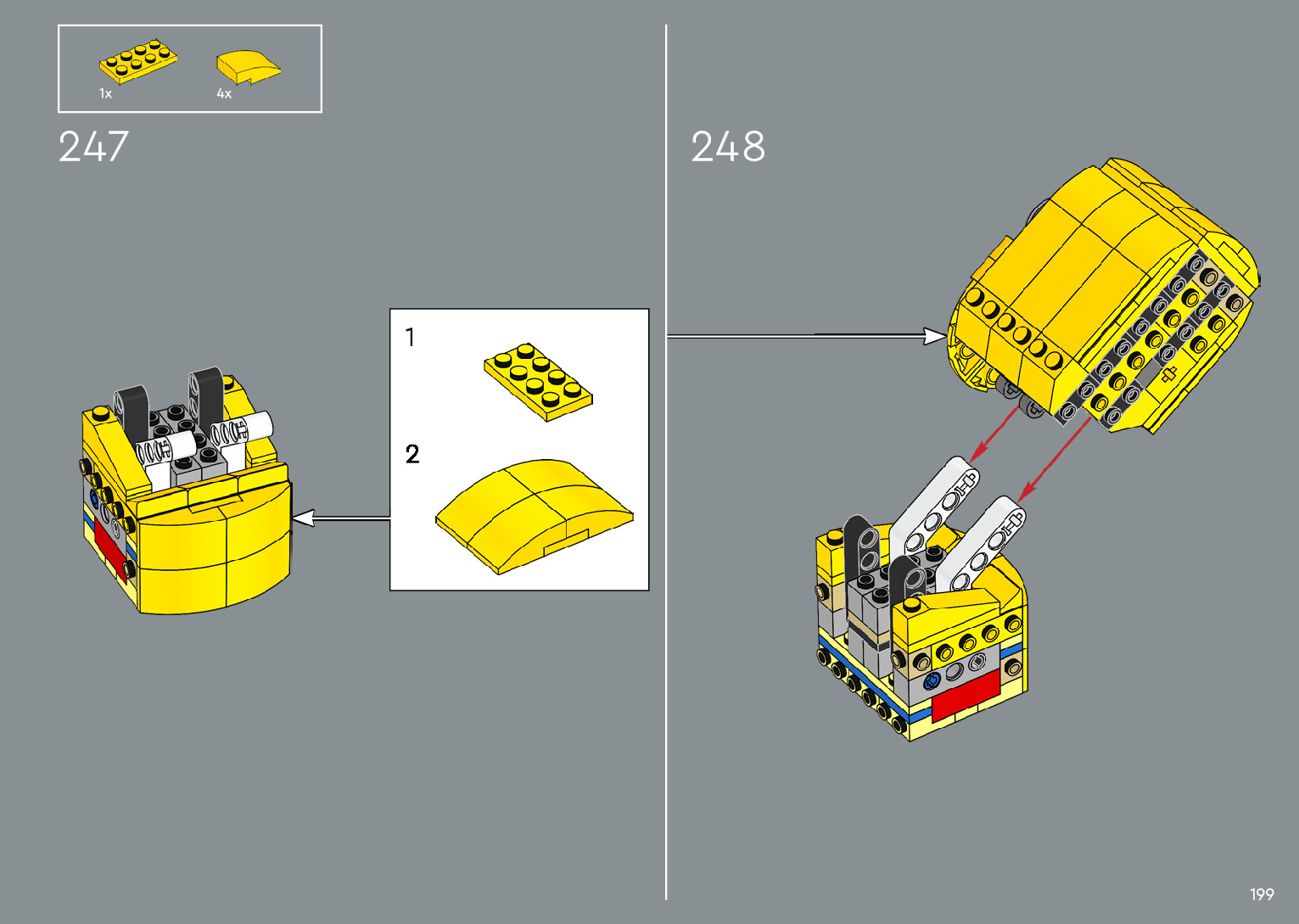 1x
4x

247

1

2

248

199