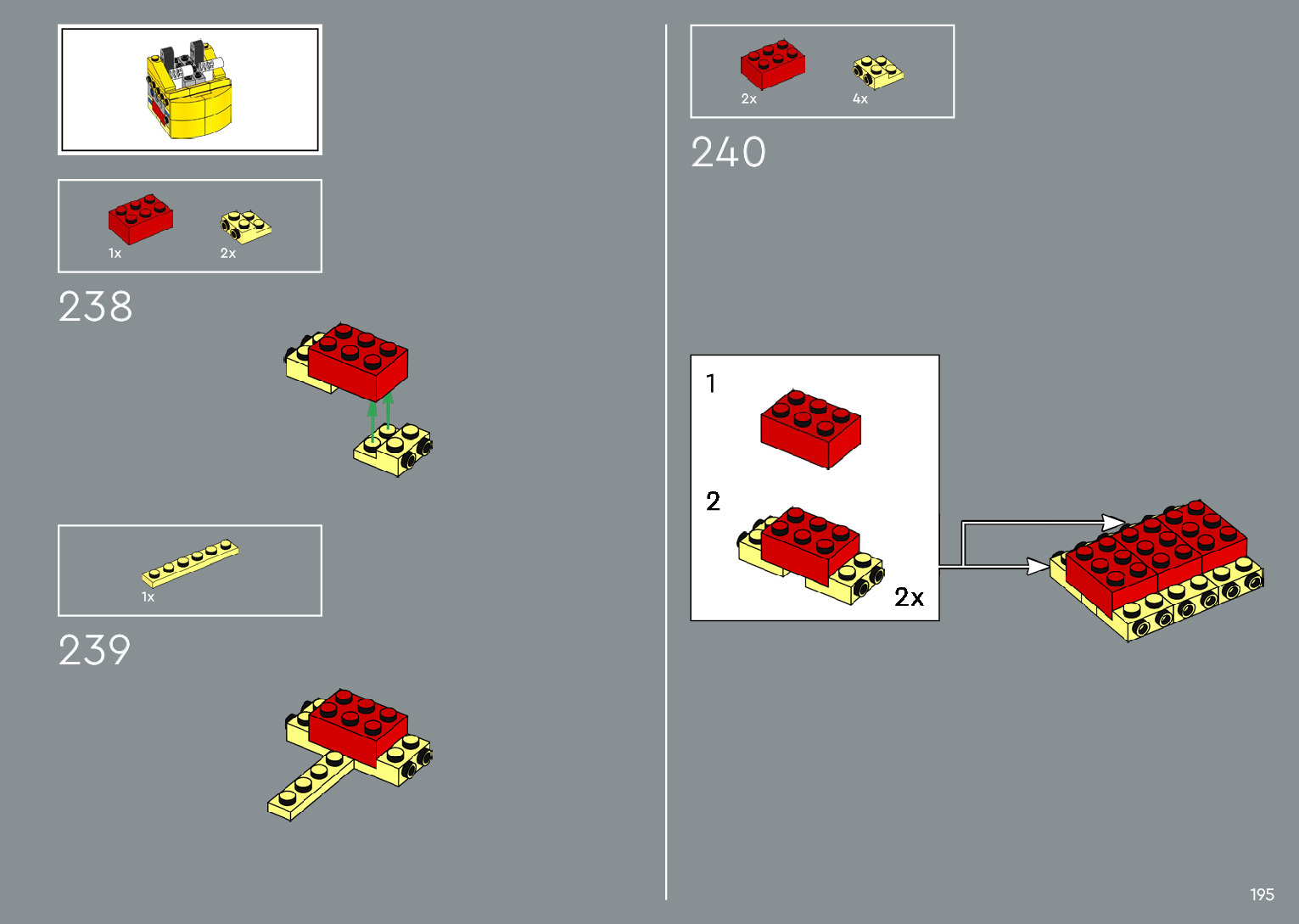 1x
2x

238

1x

239

2x
4x

240

1

2

2x

195