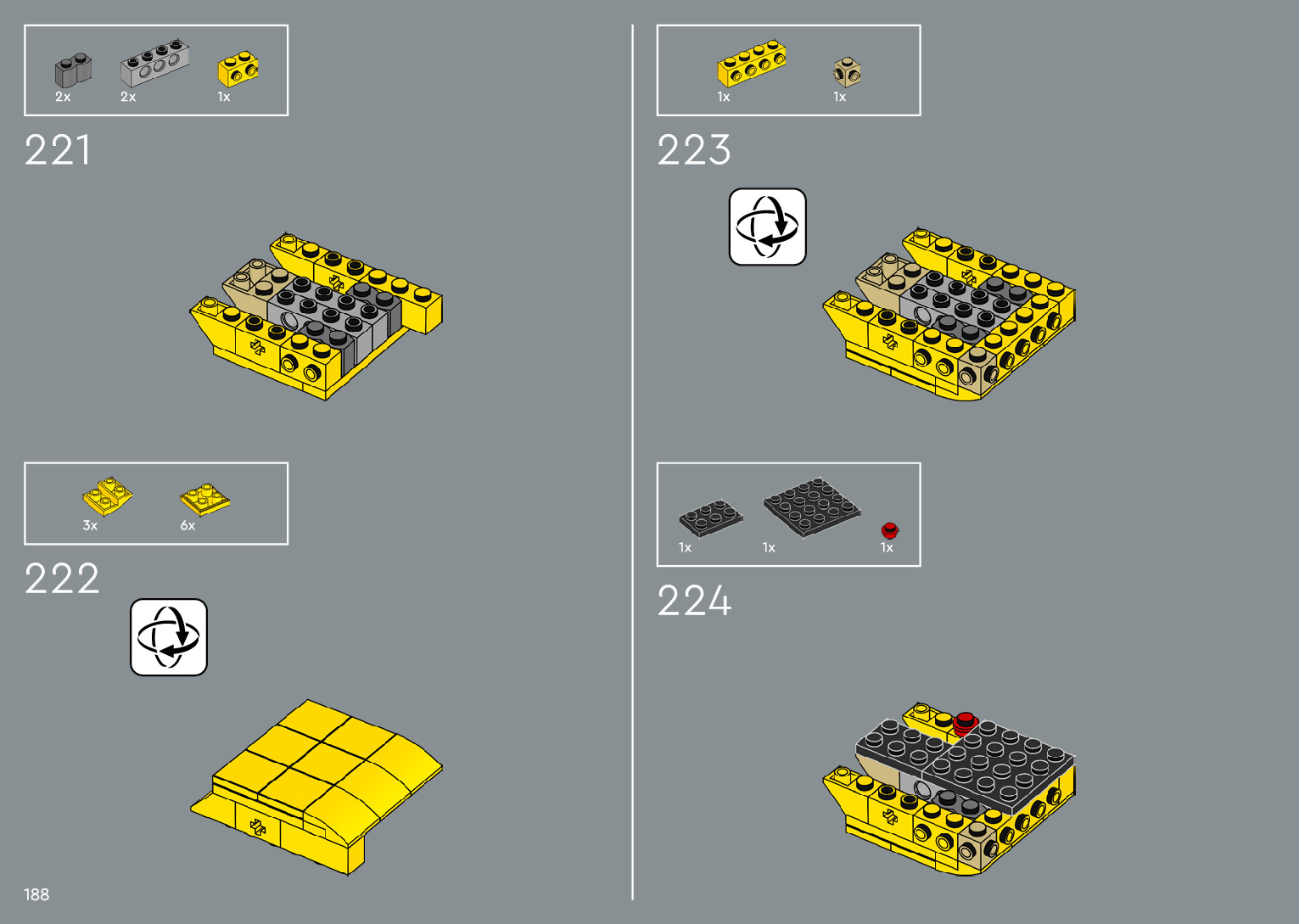 2x 2x 1x

221

3x 6x

222

188

1x 1x

223

1x 1x 1x

224