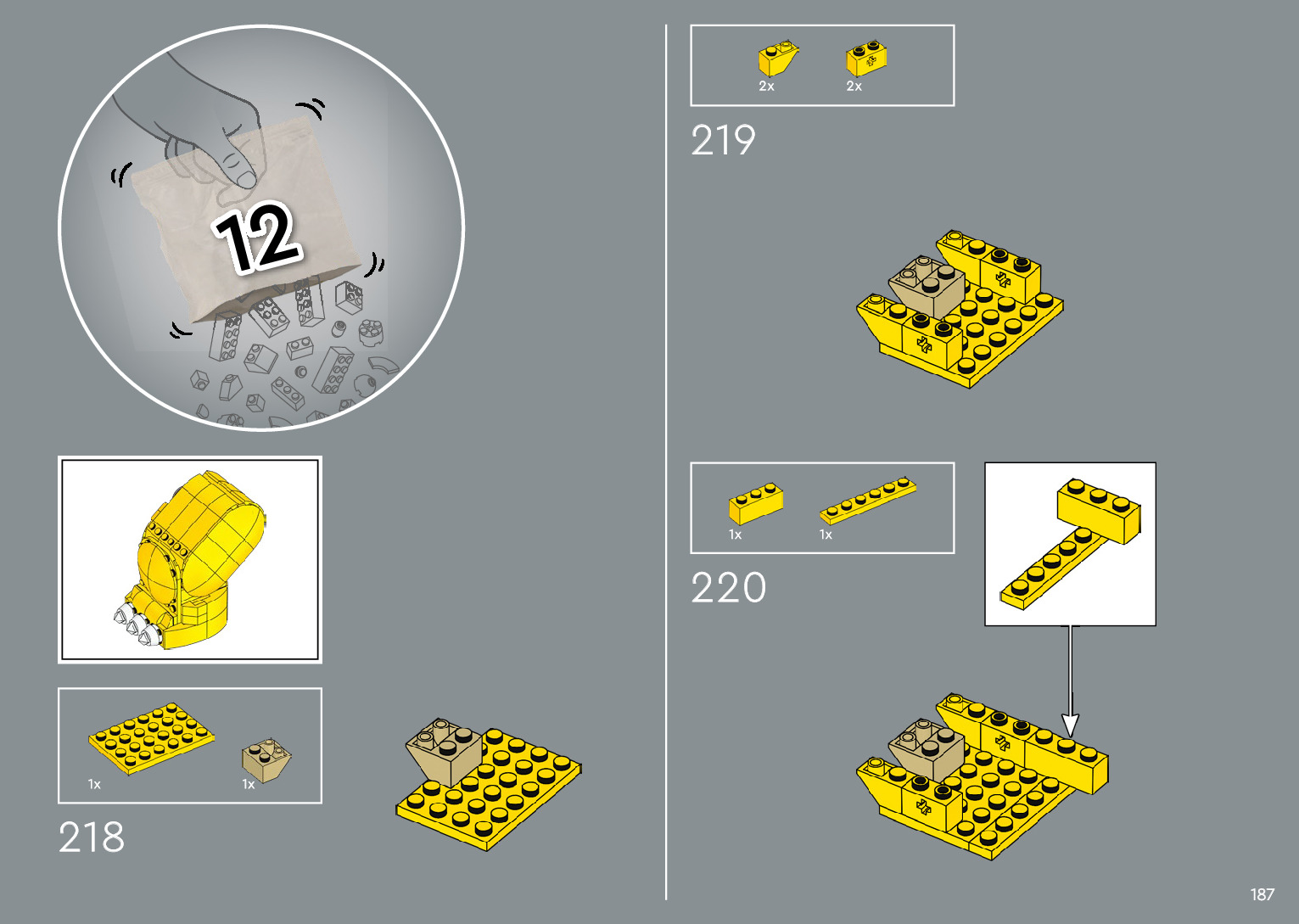 12

1x

1x

218

2x

2x

219

1x

1x

220

187