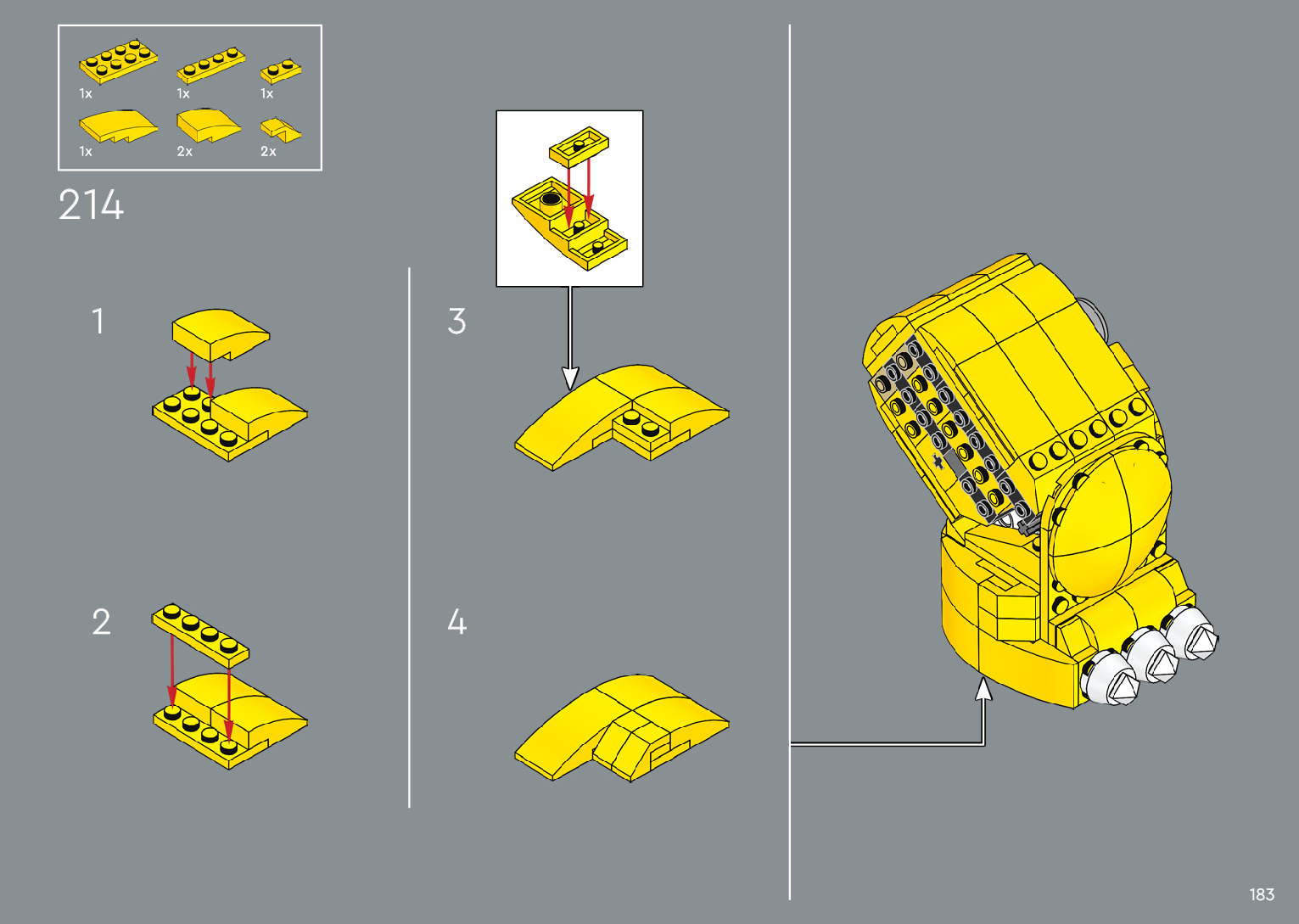 1x 1x 1x
1x 2x 2x

214

1

2

3

4

183