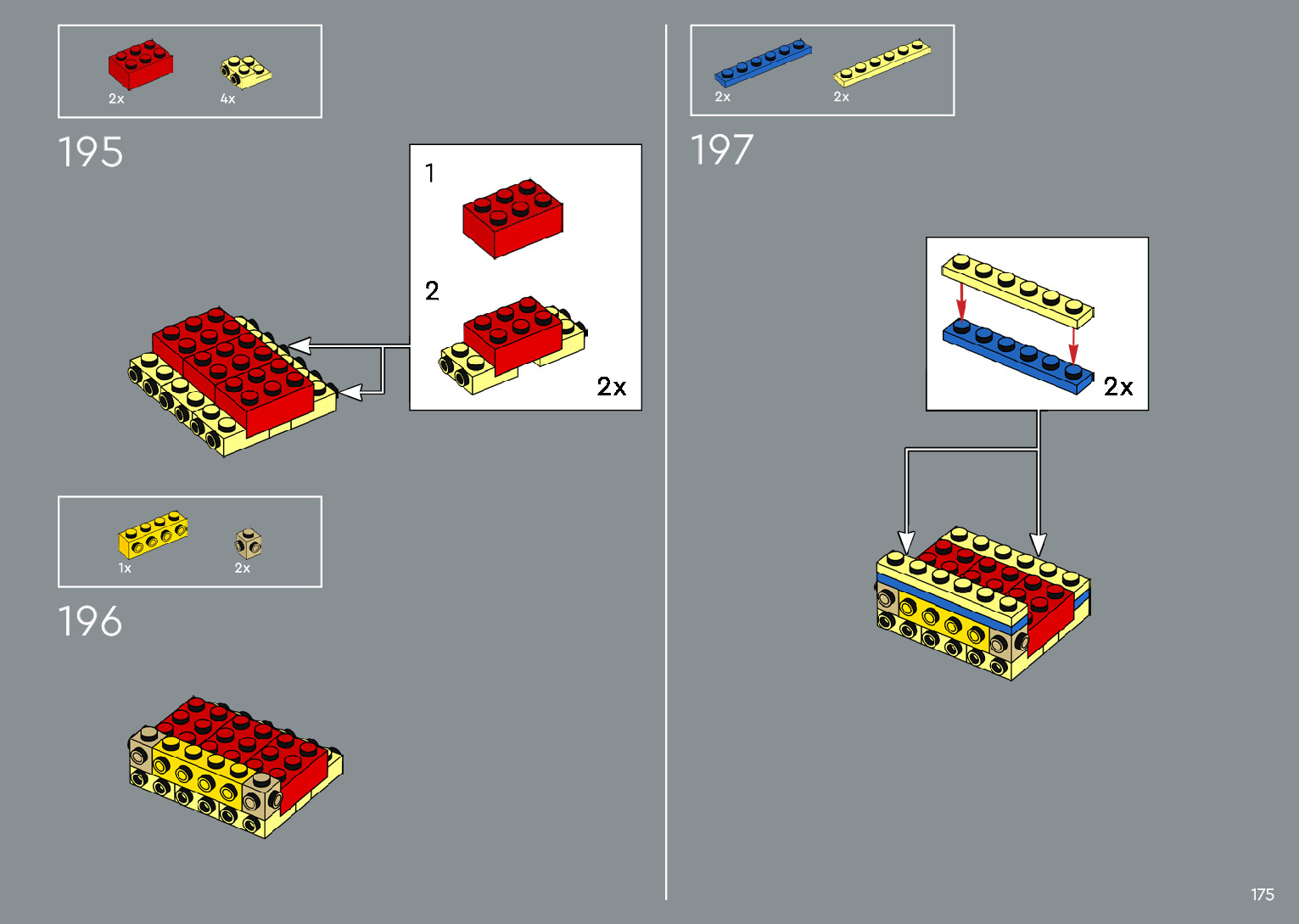 2x
4x

195

1

2

2x

1x
2x

196

2x
2x

197

2x

175