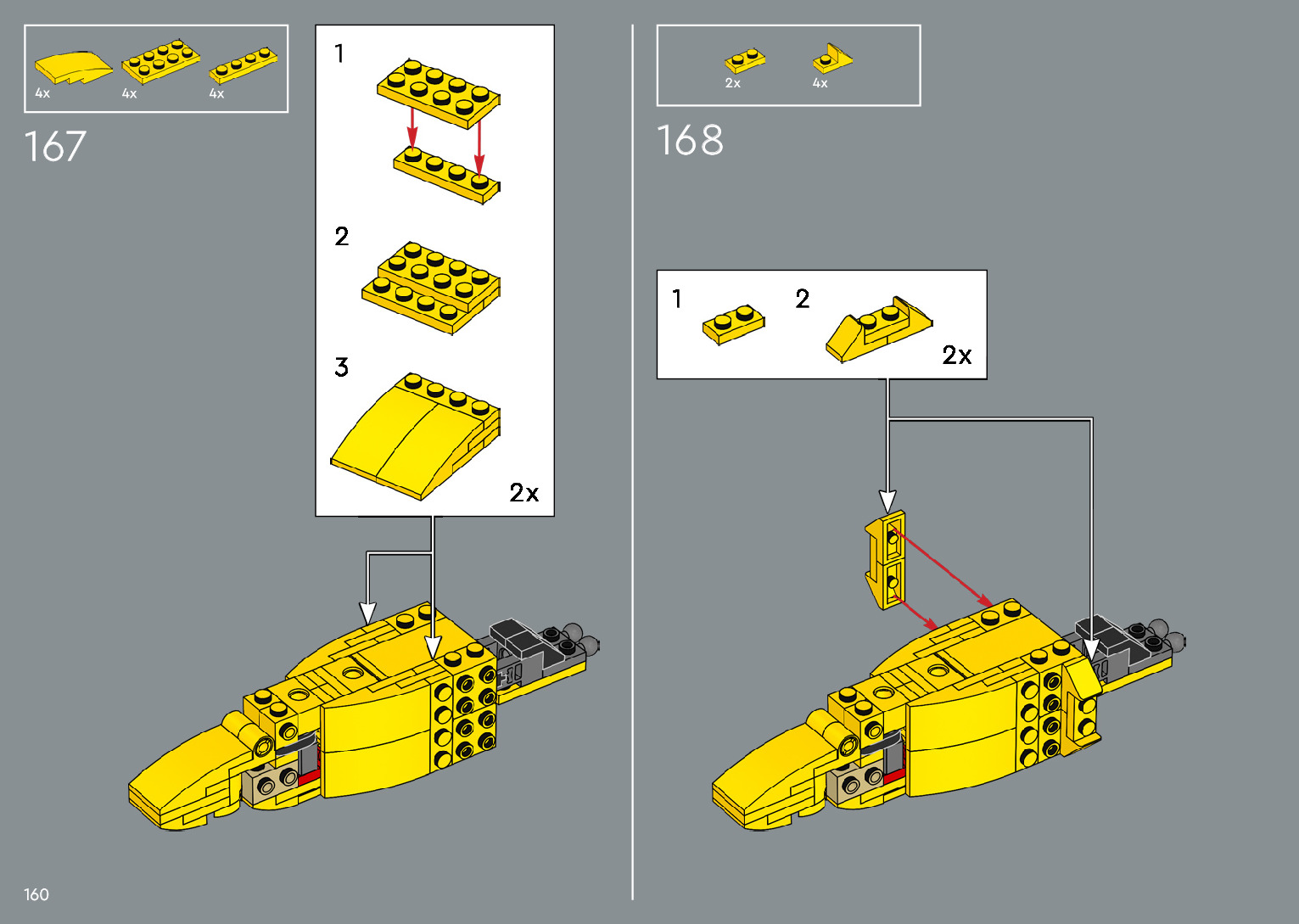 4x 4x 4x

167

1

2

3

2x

2x 4x

168

1 2

2x

160