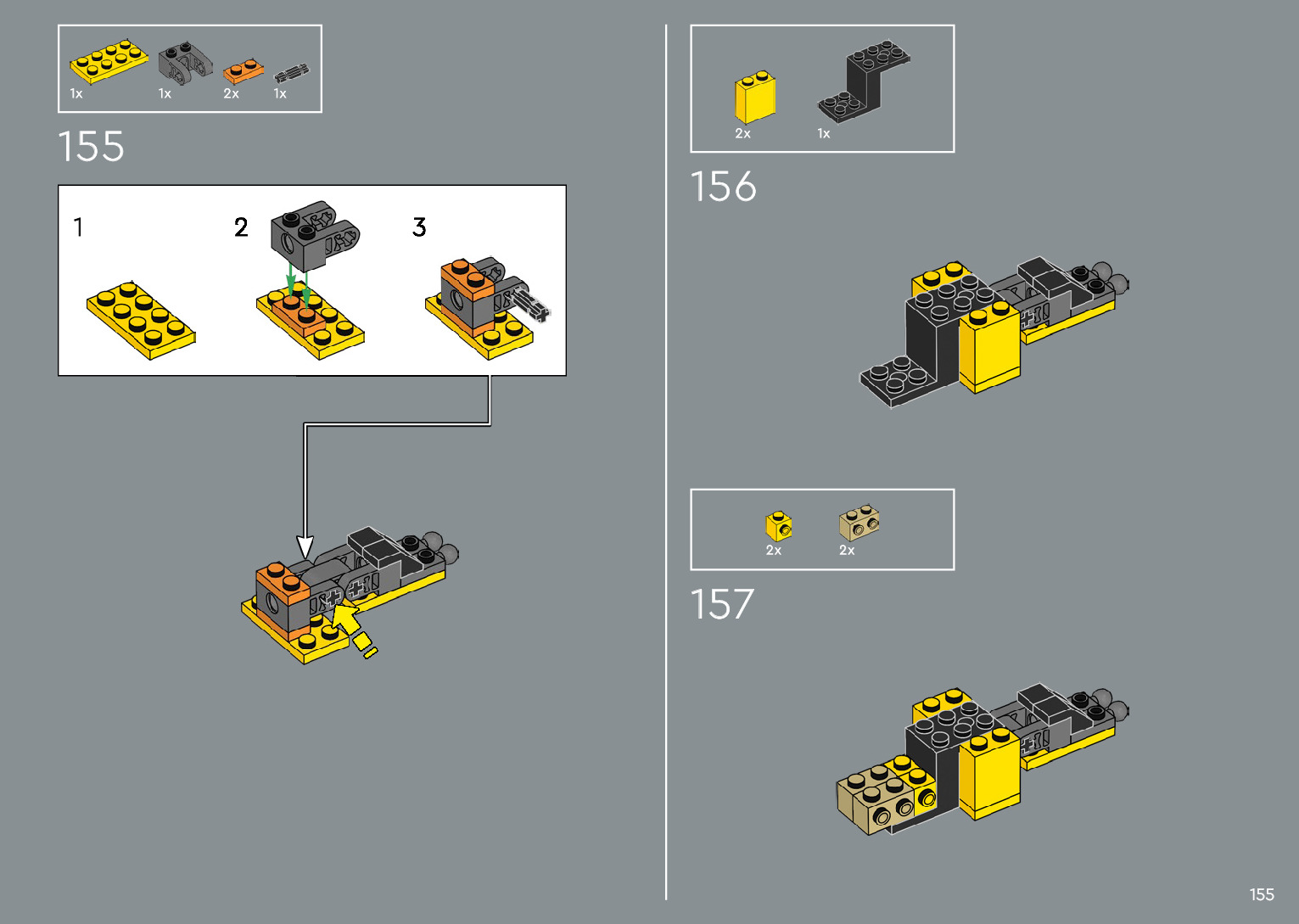 1x 1x 2x 1x

155

1

2

3

2x 1x

156

2x 2x

157

155