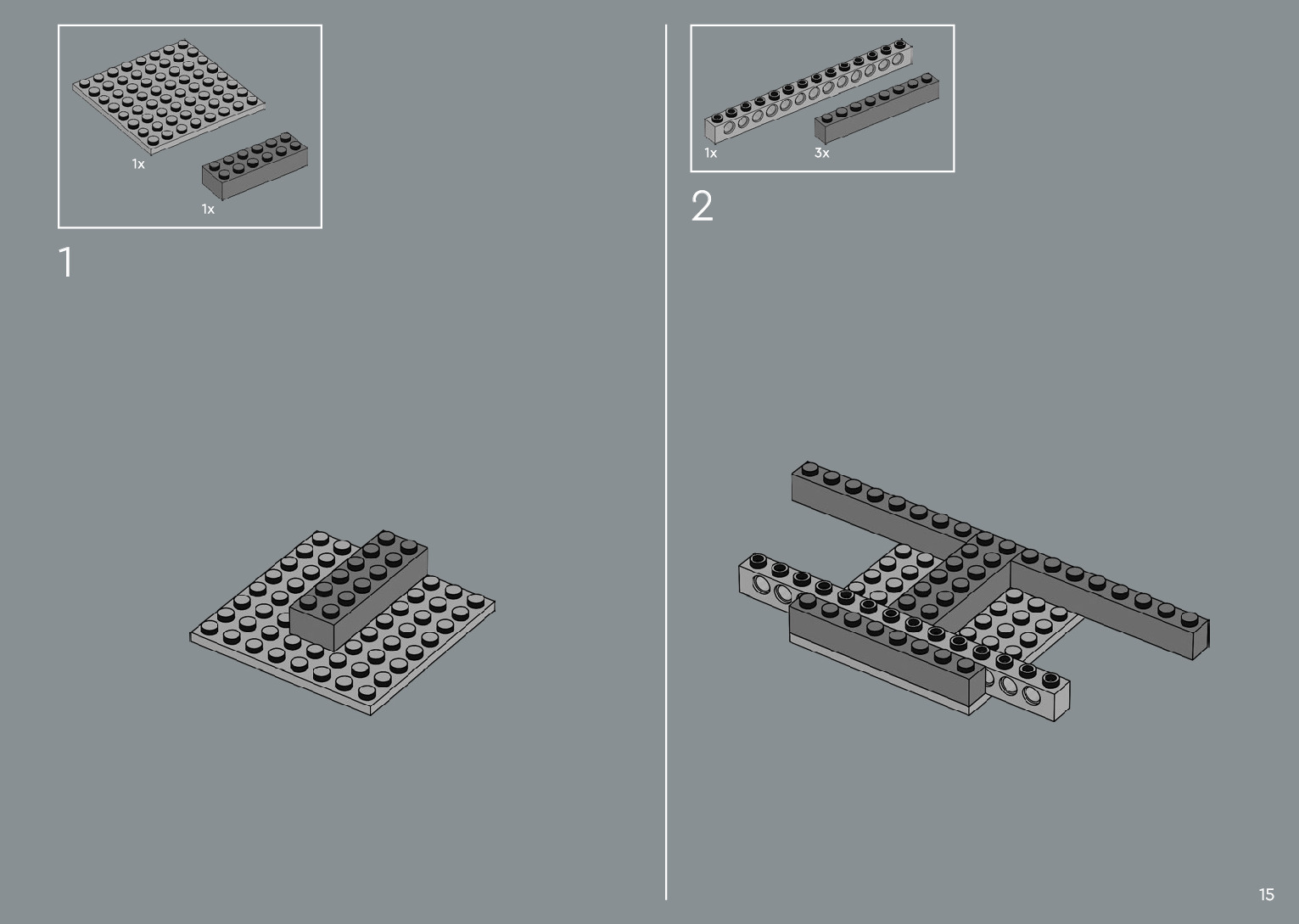 1x

1x

1

1x

3x

2

15