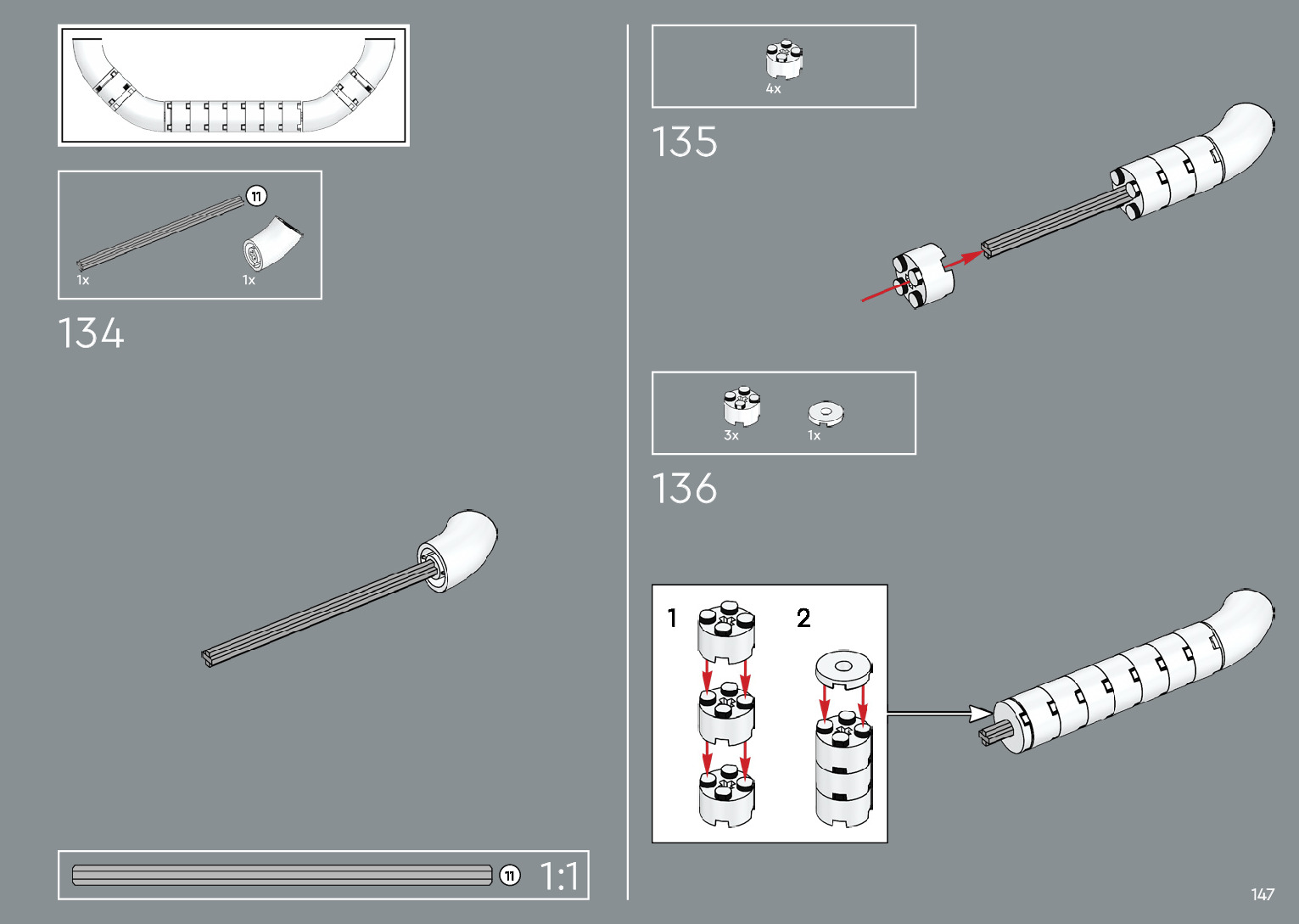 11
1x
1x

134

11
1:1

4x

135

3x
1x

136

1
2

147