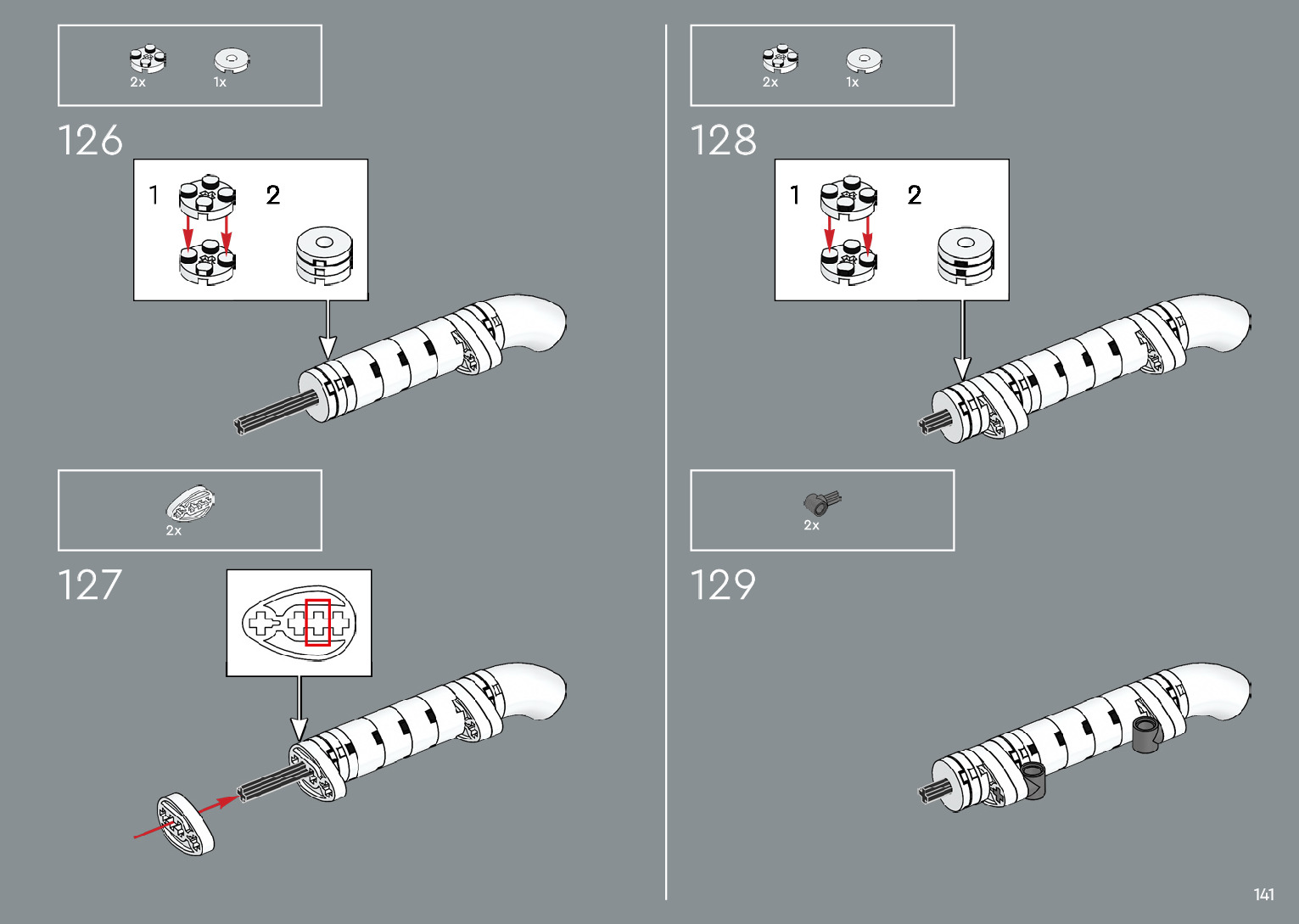 2x 1x

126

1 2

2x

127

2x 1x

128

1 2

2x

129

141