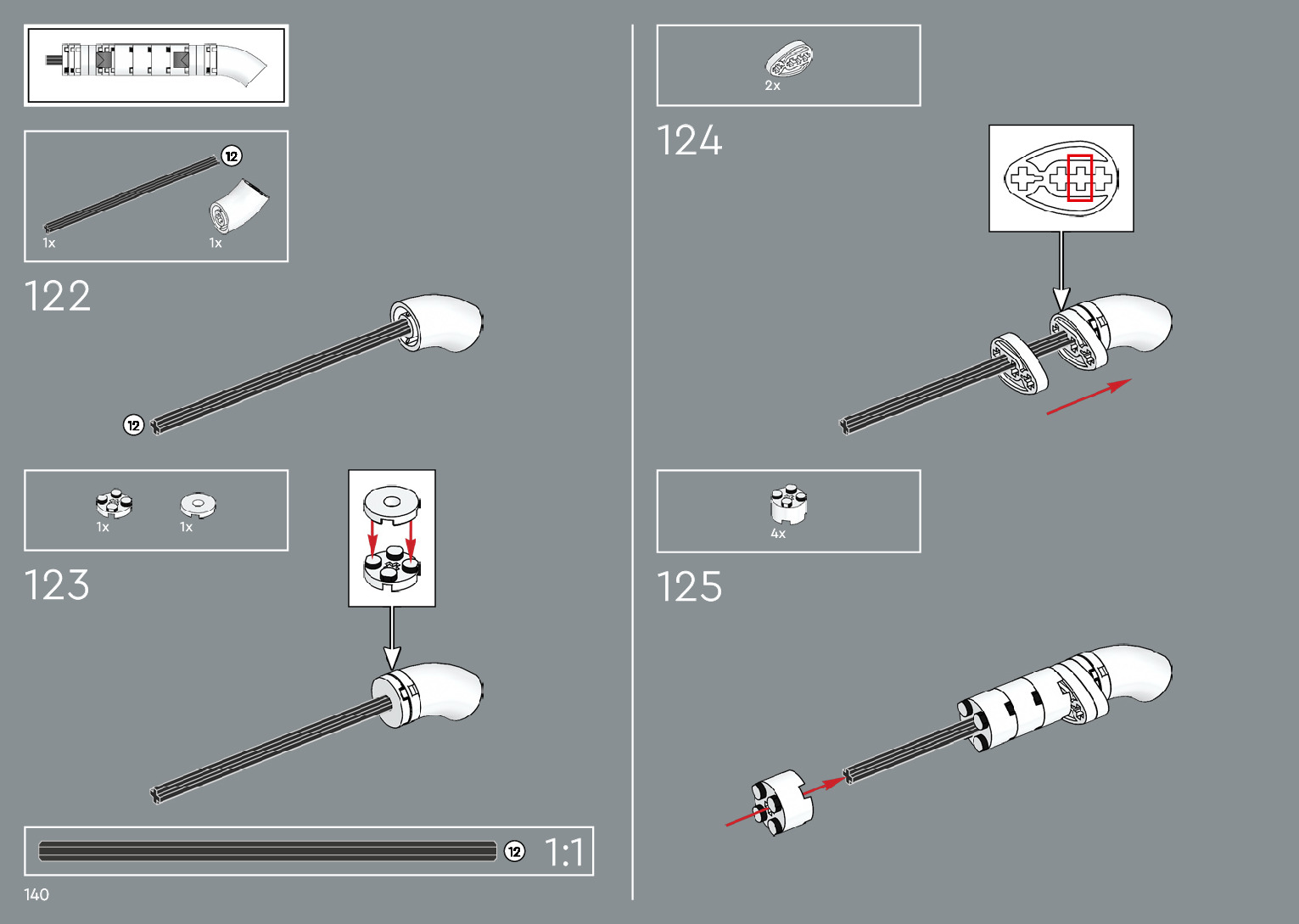 12
1x
1x

122

12

1x
1x

123

12
1:1

140

2x

124

4x

125