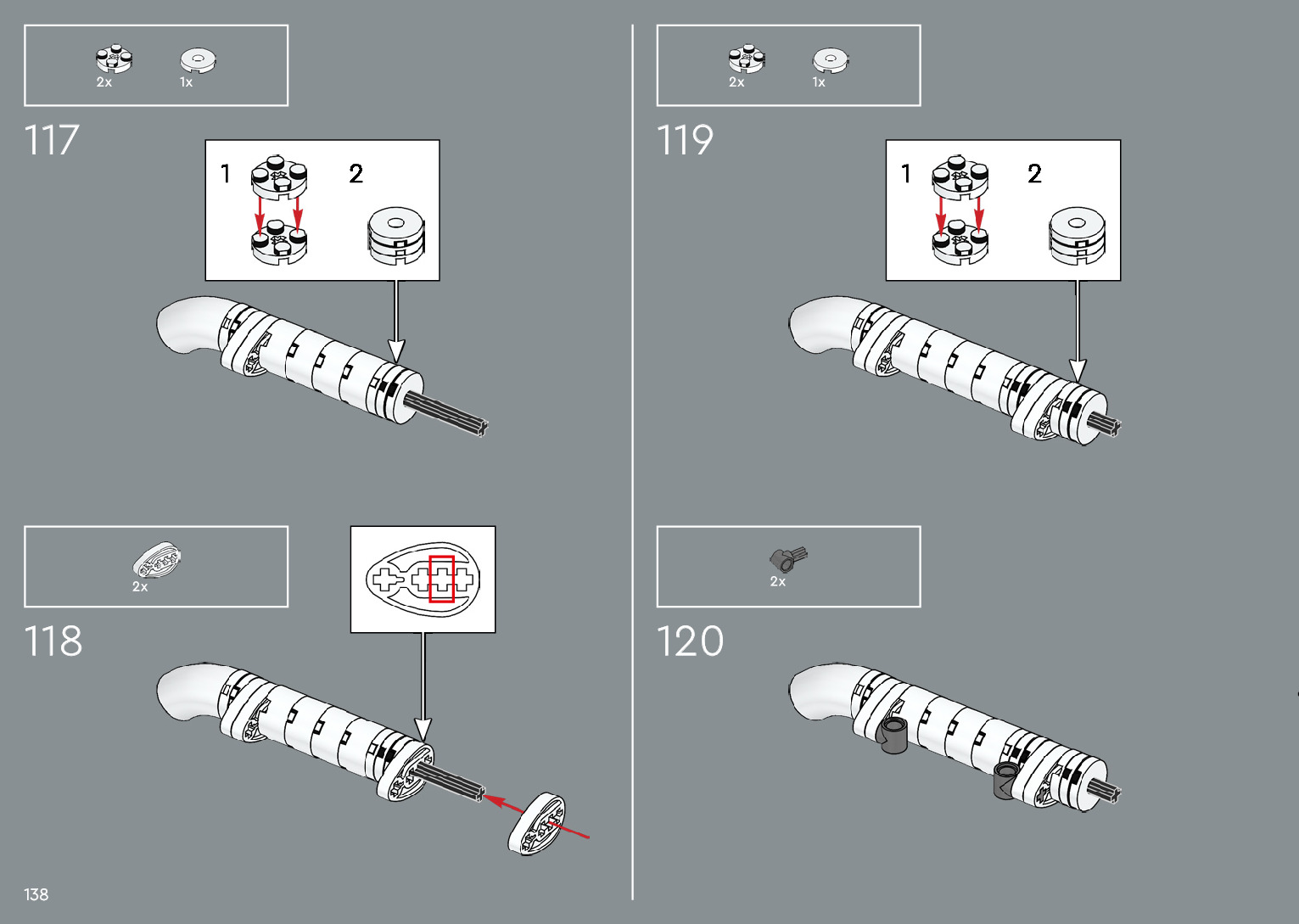 2x 1x

117

1 2

2x

118

138

2x 1x

119

1 2

2x

120