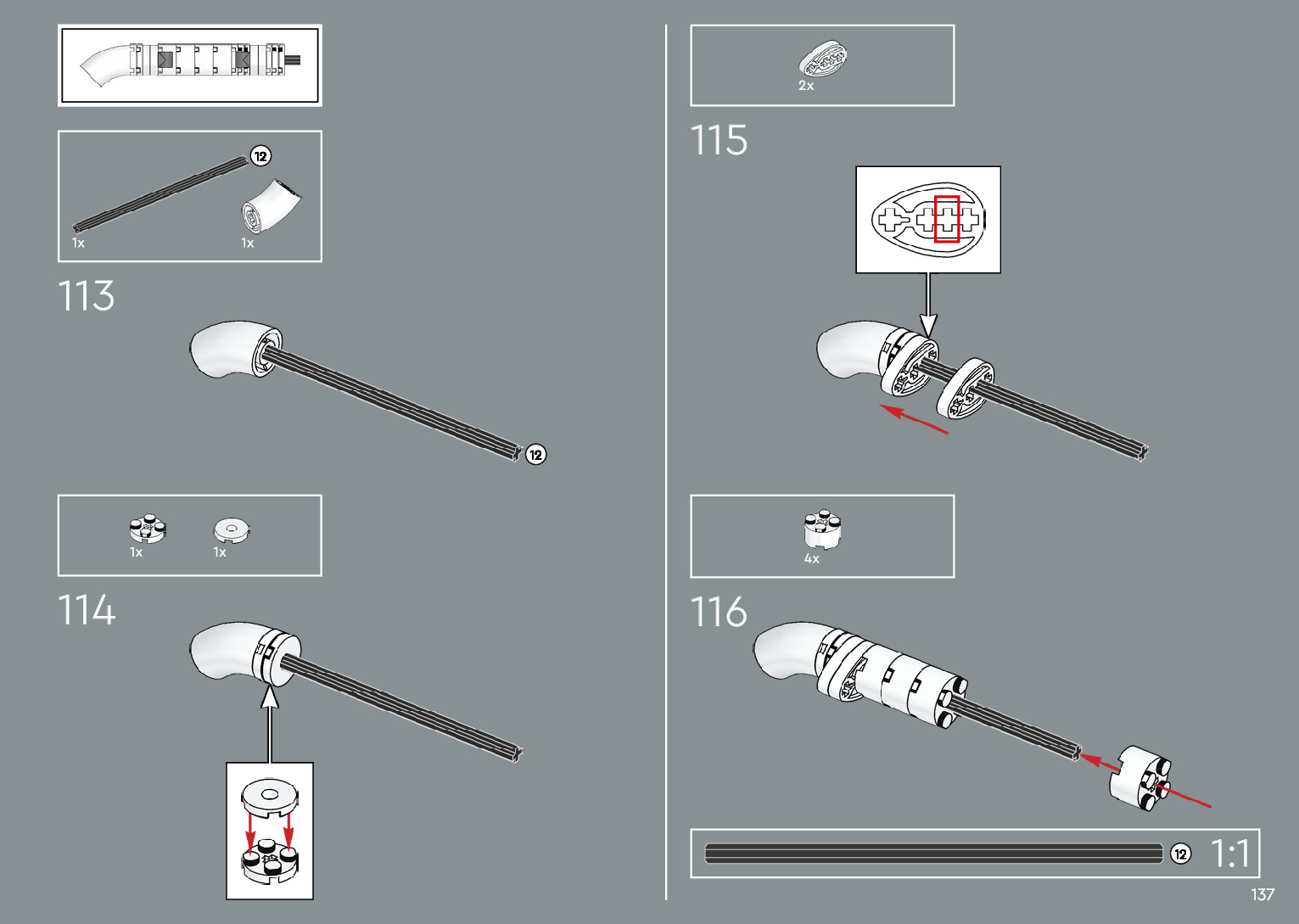 12

1x 1x

113

12

1x 1x

114

2x

115

4x

116

12 1:1

137