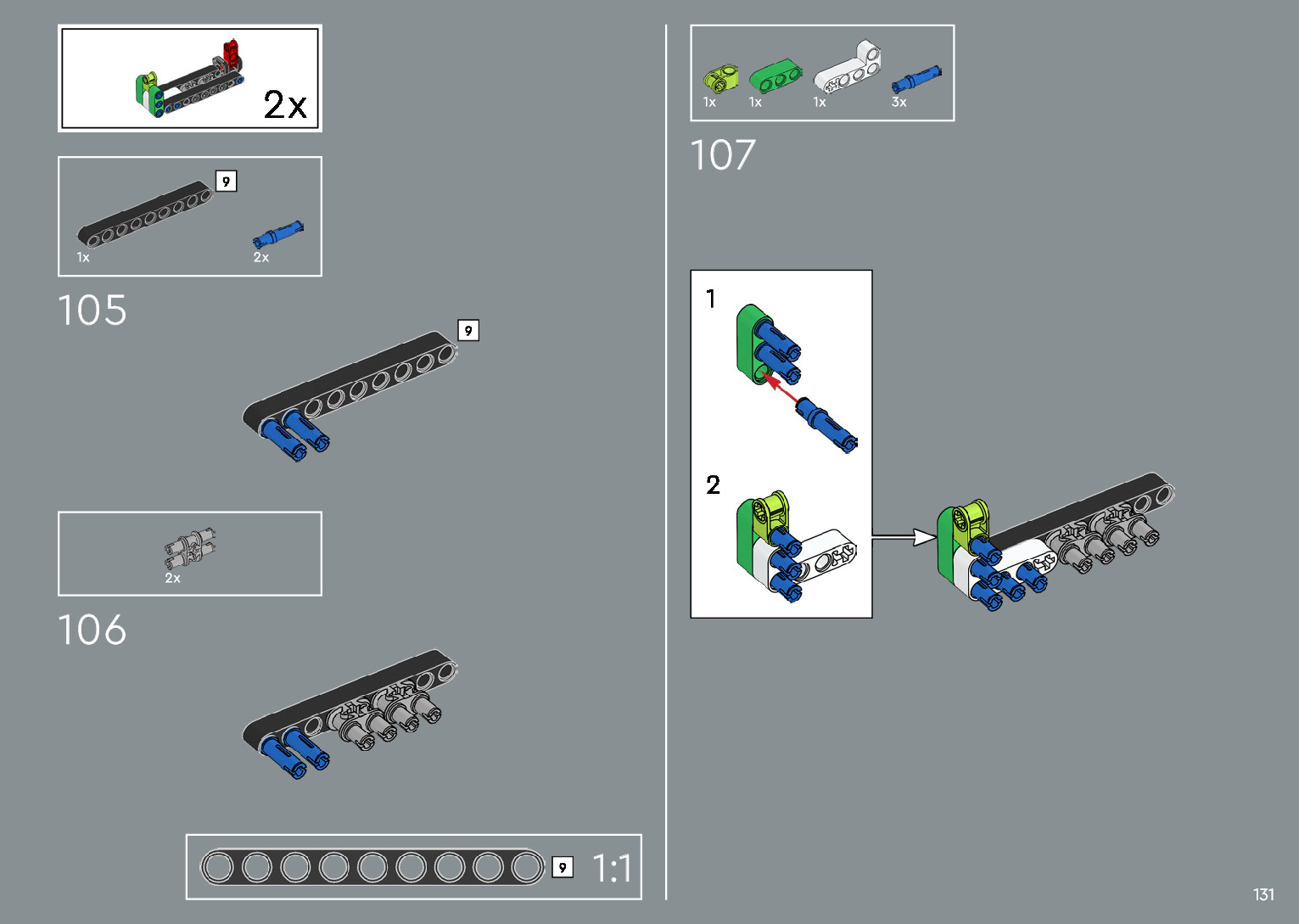 2x

9

1x

2x

105

9

2x

106

9

1:1

1x

1x

1x

3x

107

1

2

131