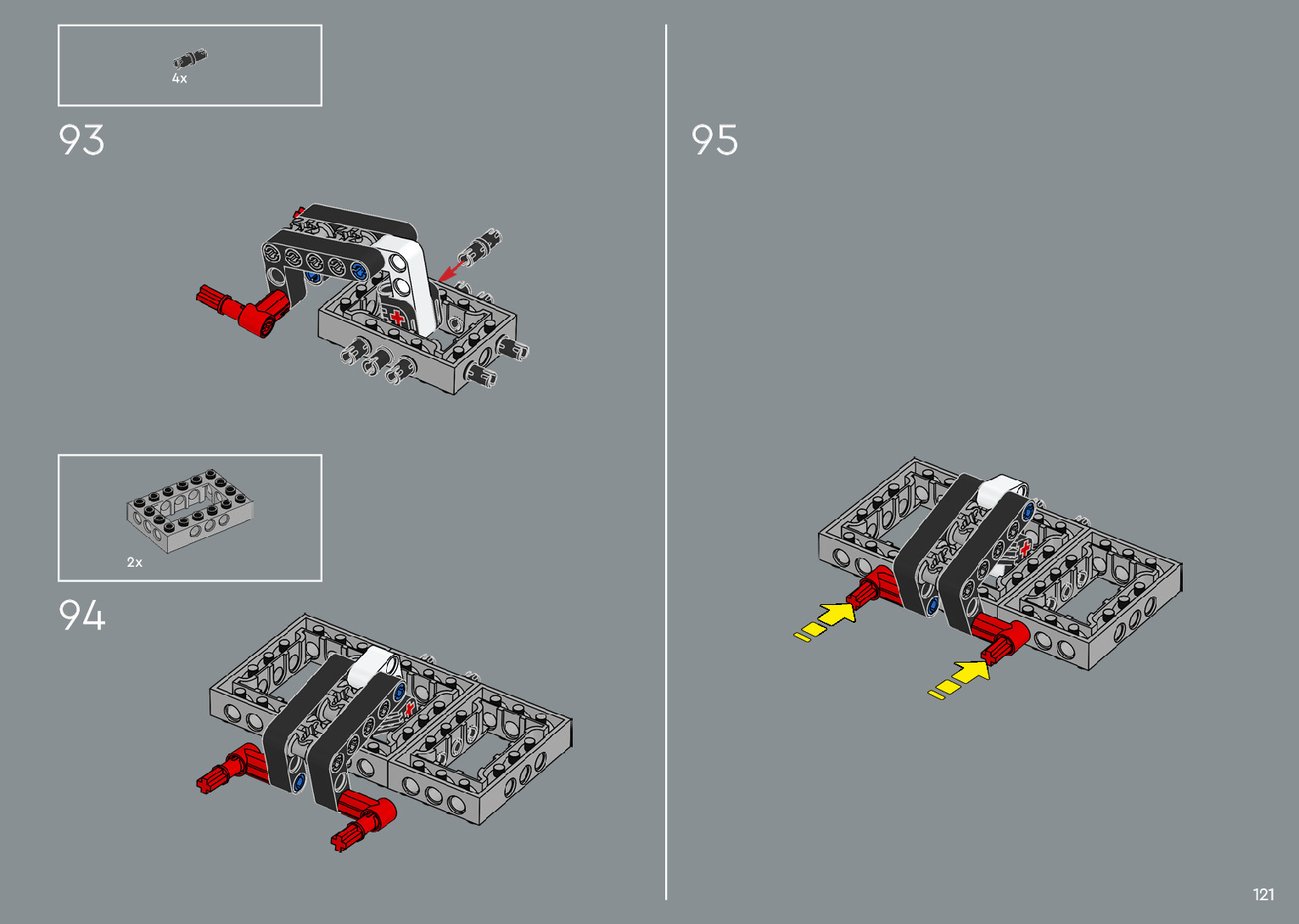 4x

93

2x

94

95

121