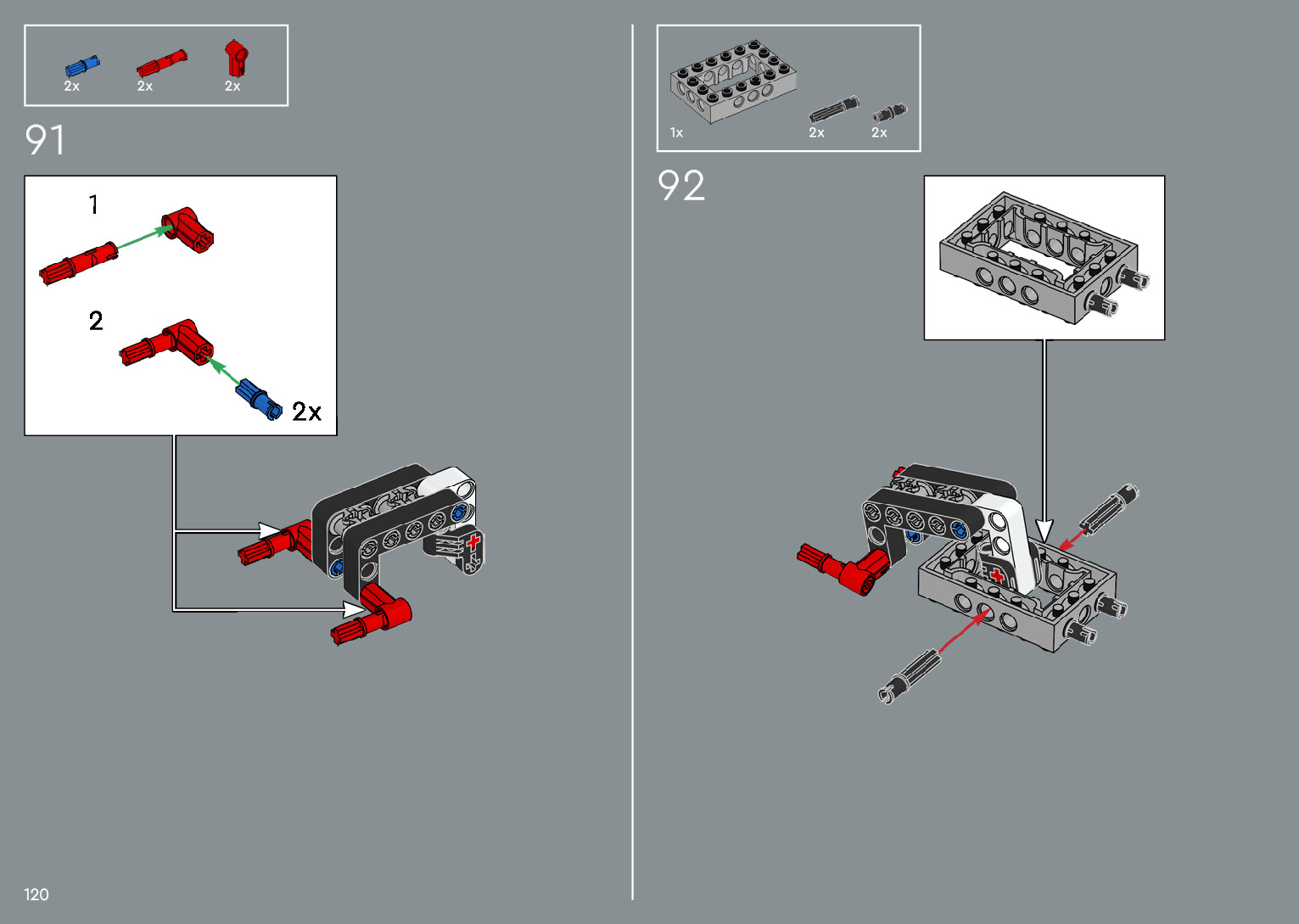 2x 2x 2x

91

1

2

2x

120

1x 2x 2x

92