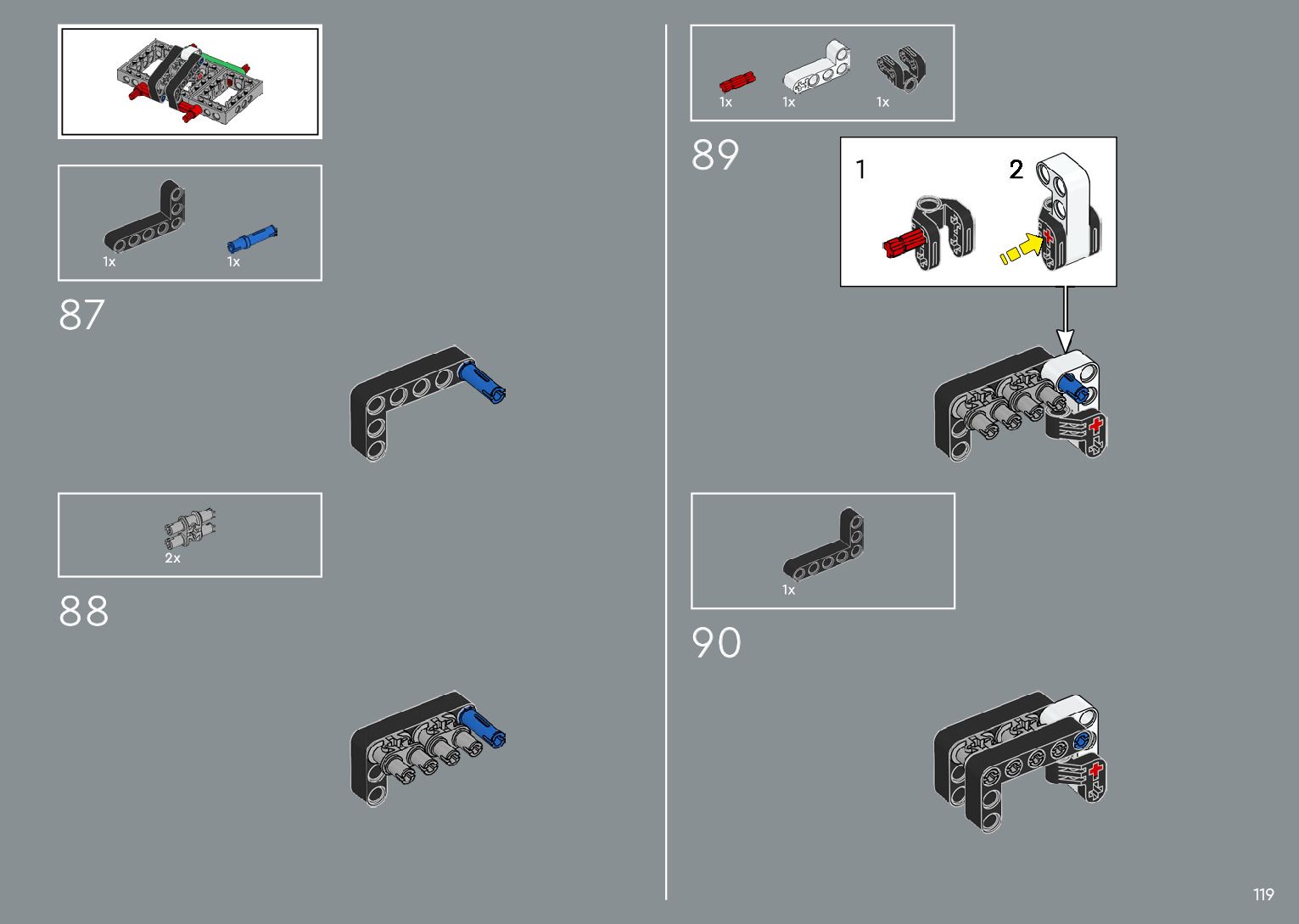 1x 1x

87

2x

88

1x 1x 1x

89

1

2

1x

90

119