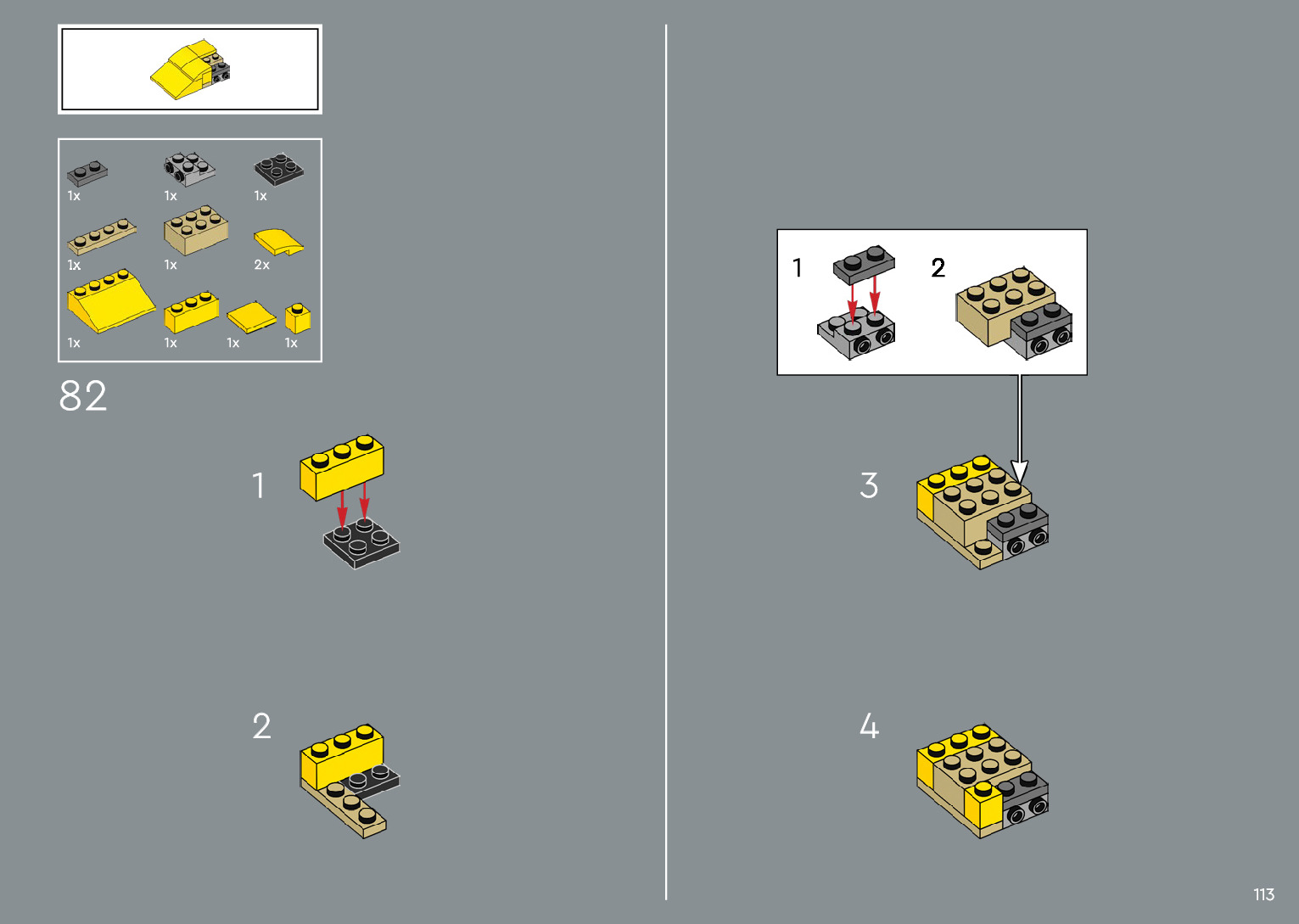 1x 1x 1x
1x 1x 2x
1x 1x 1x 1x

82

1

2

1 2

3

4

113