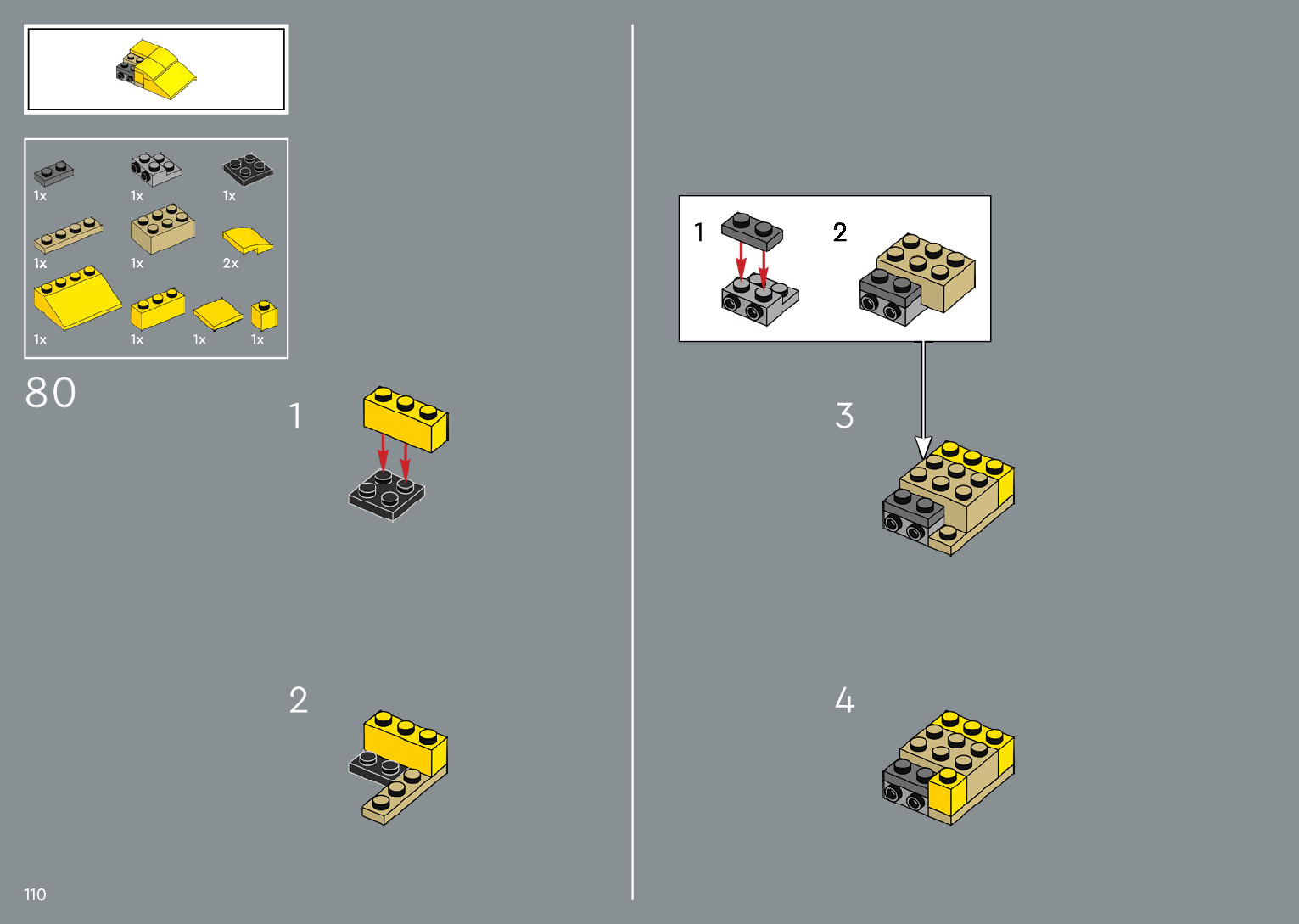 1x 1x 1x
1x 1x 2x
1x 1x 1x 1x

80

1

2

1

2

3

4

110