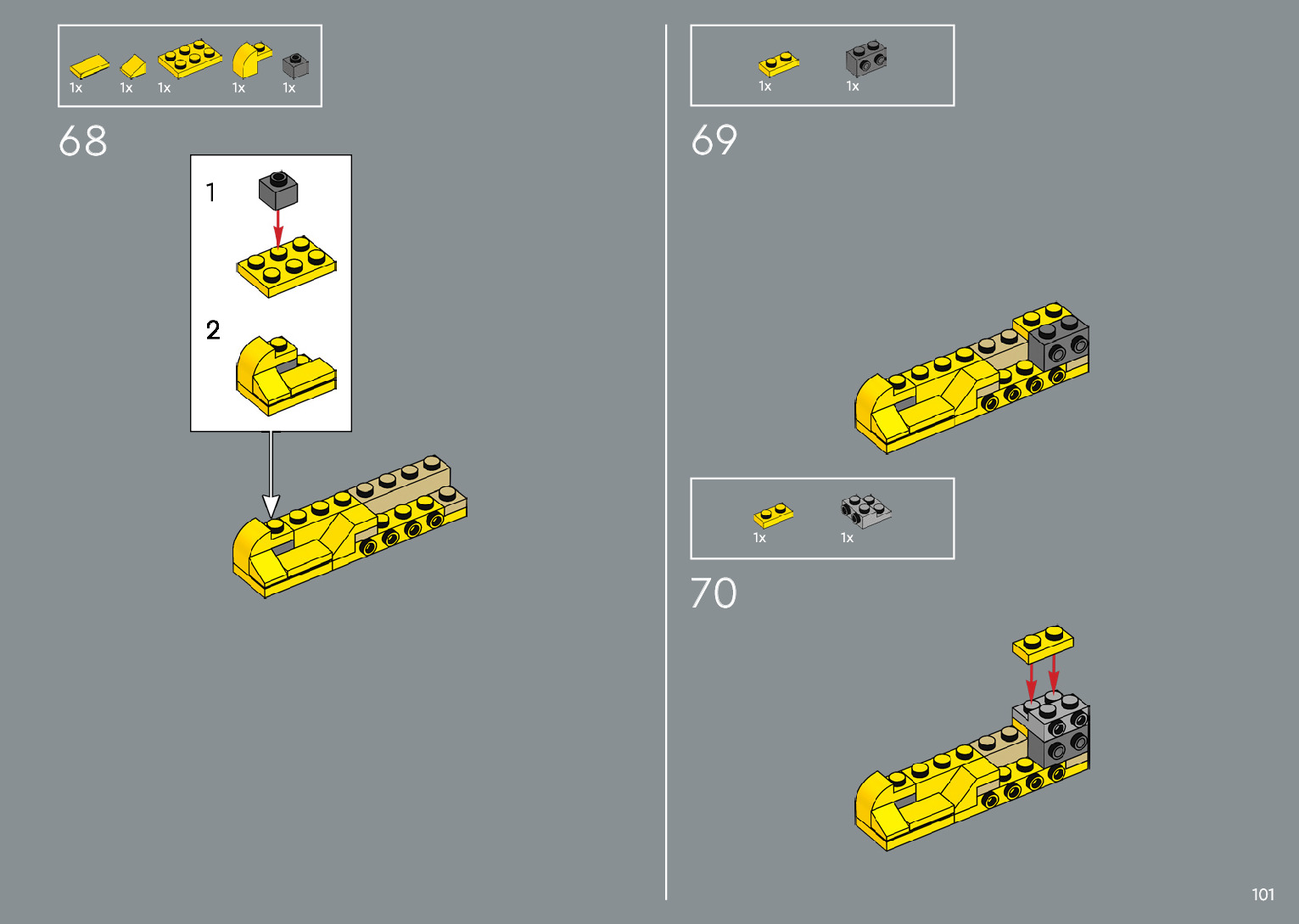 1x 1x 1x 1x 1x

68

1

2

1x 1x

69

1x 1x

70

101