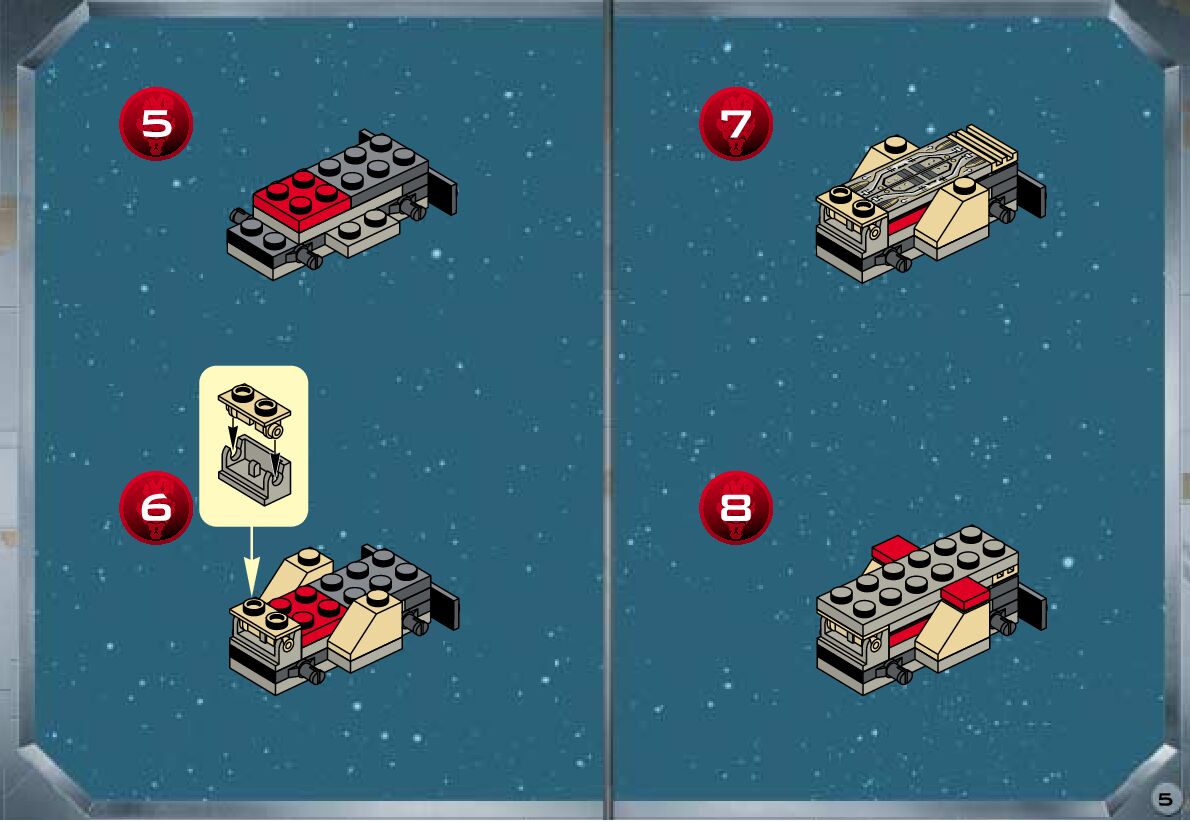 5

6

7

8

5