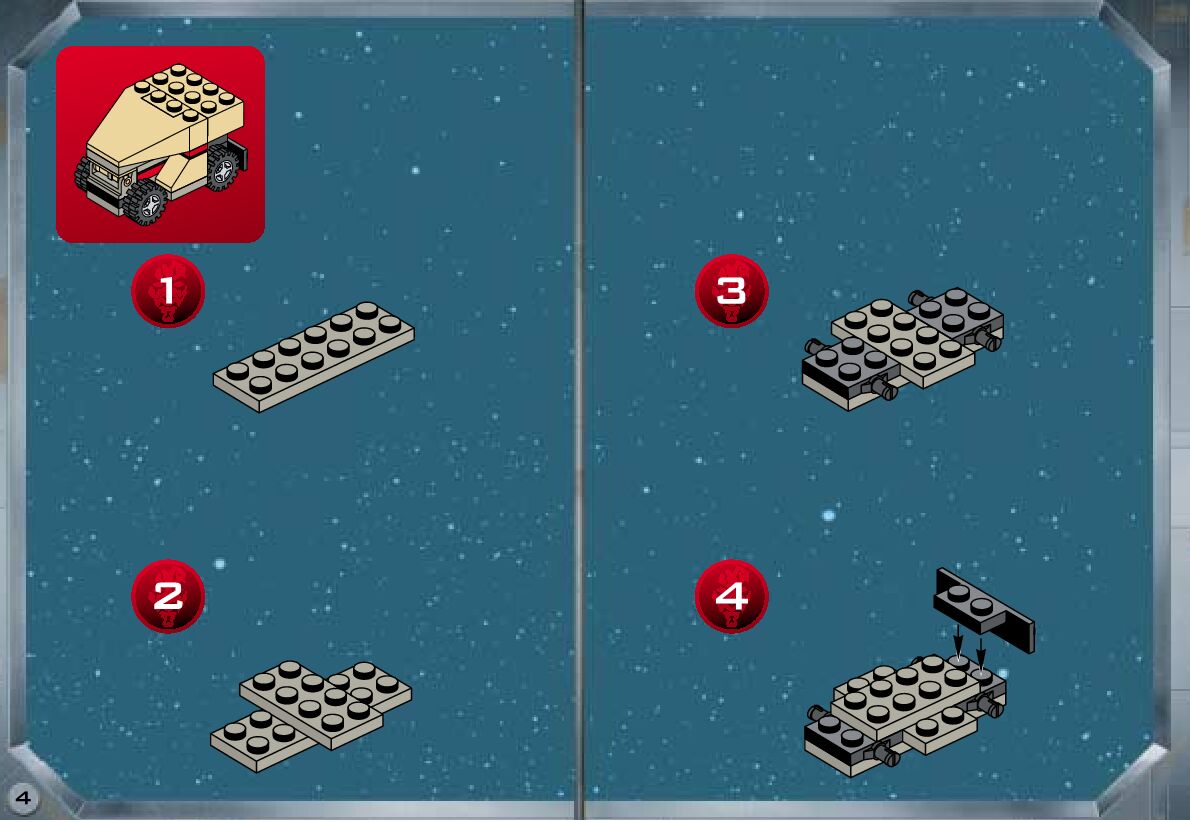 1

2

3

4

4