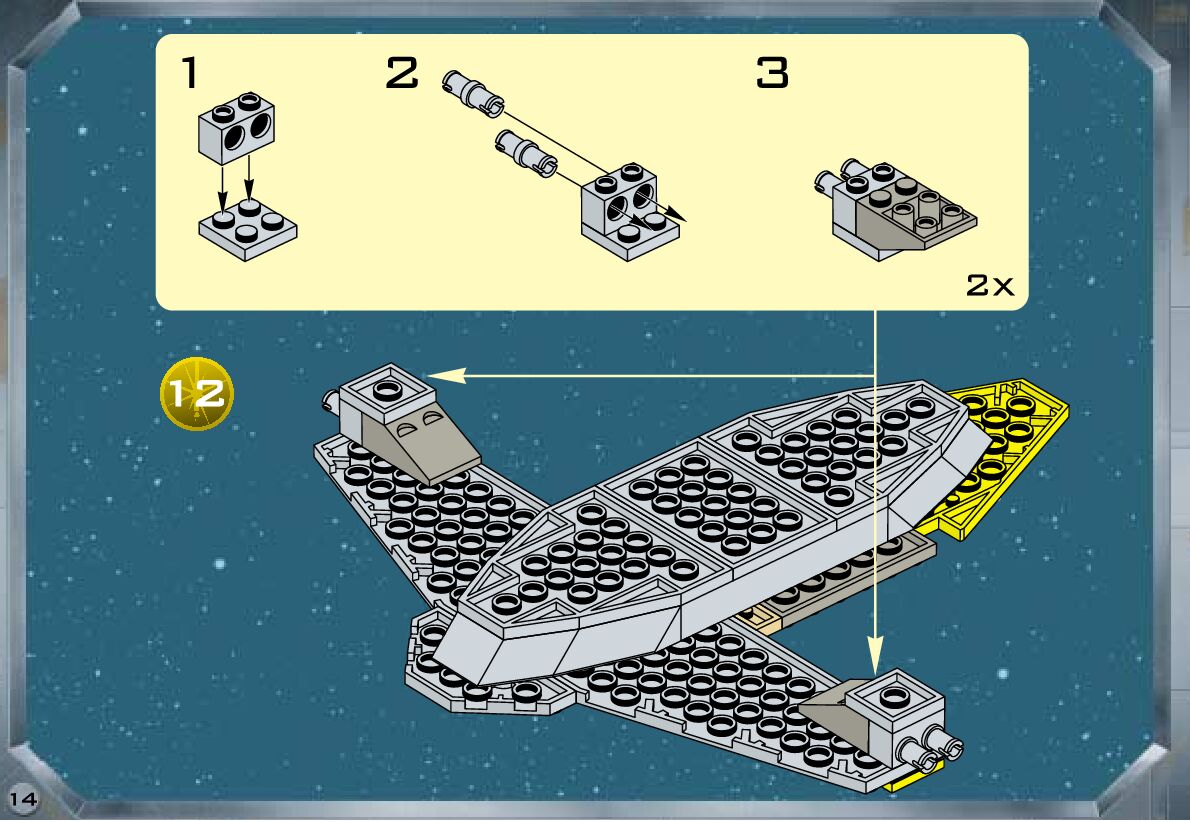 1

2

3

2x

12

14