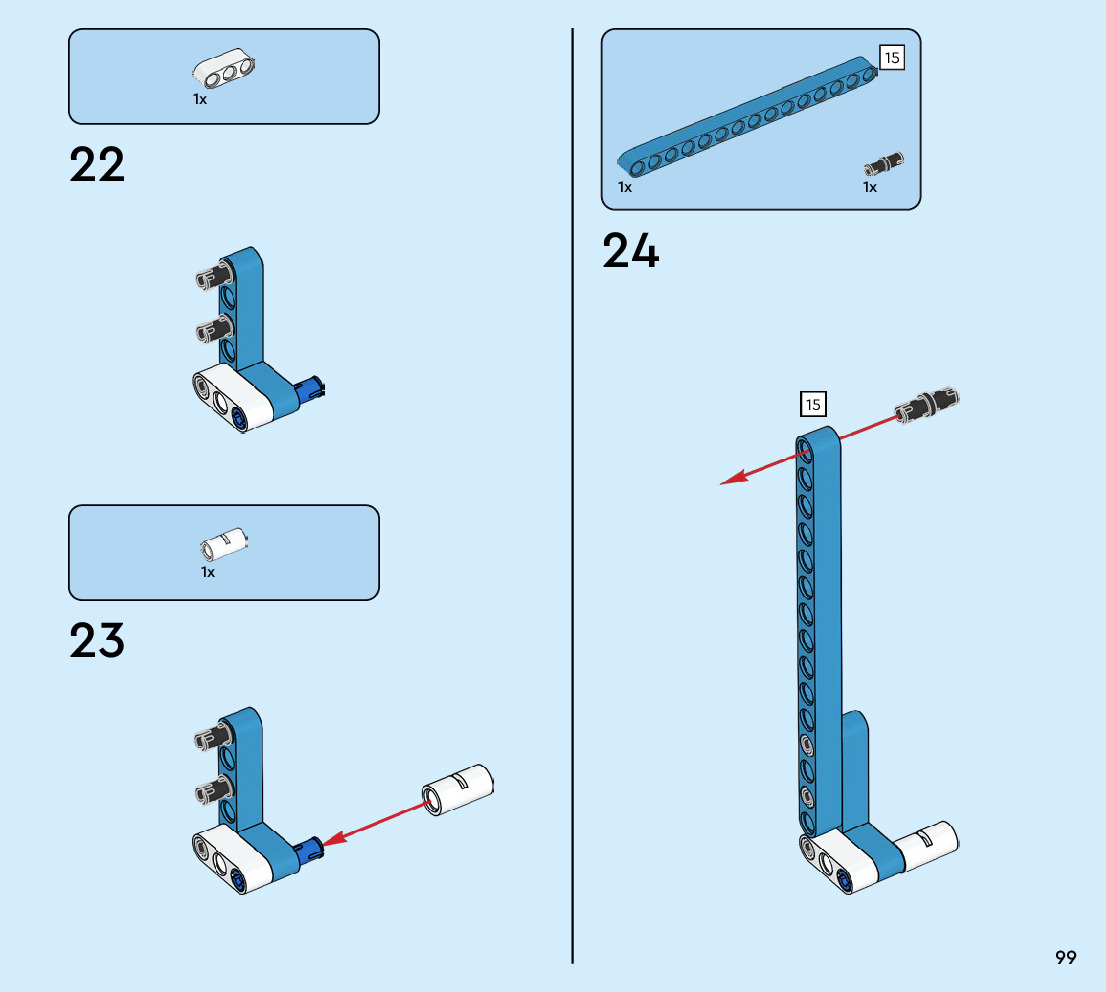 1x

22

1x

23

15

1x

1x

24

15

99