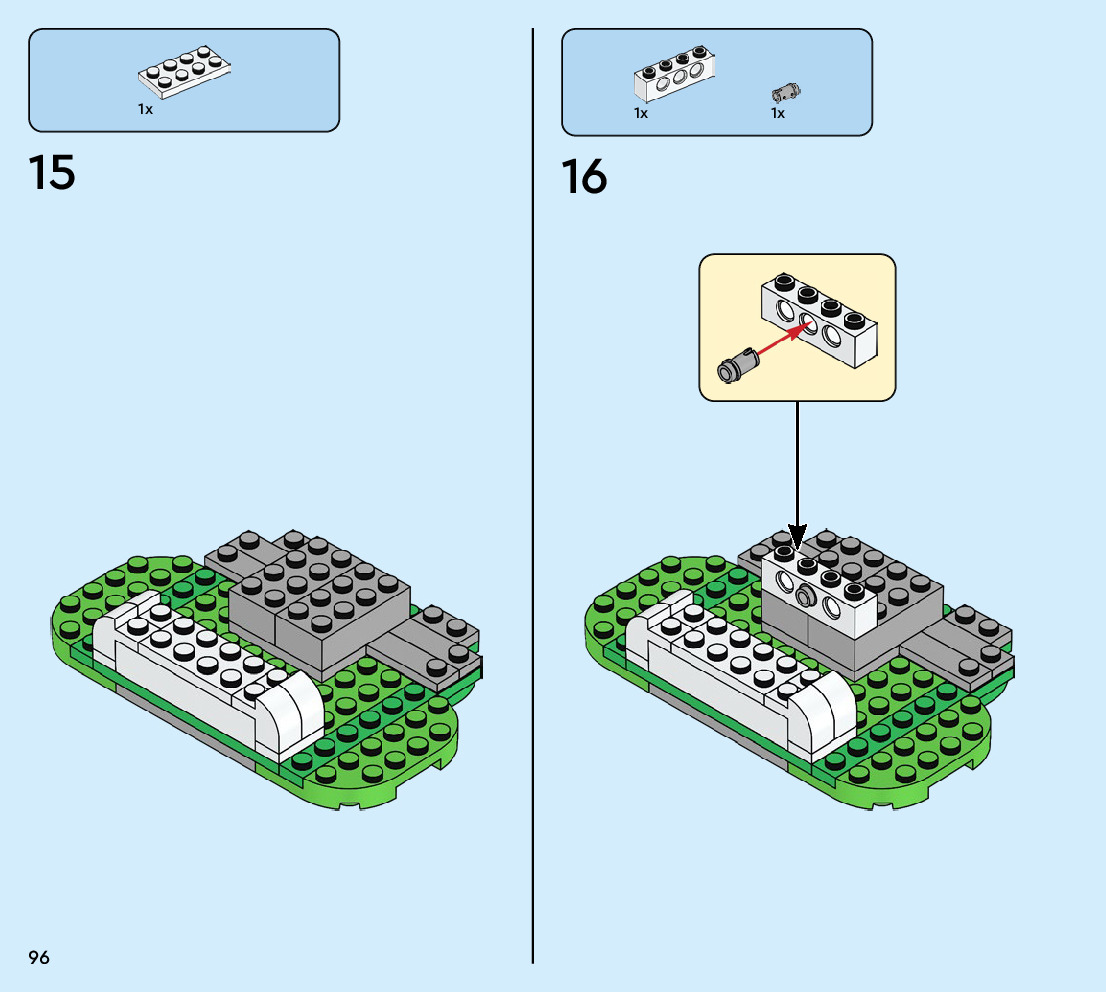 1x

15

1x

1x

16

96