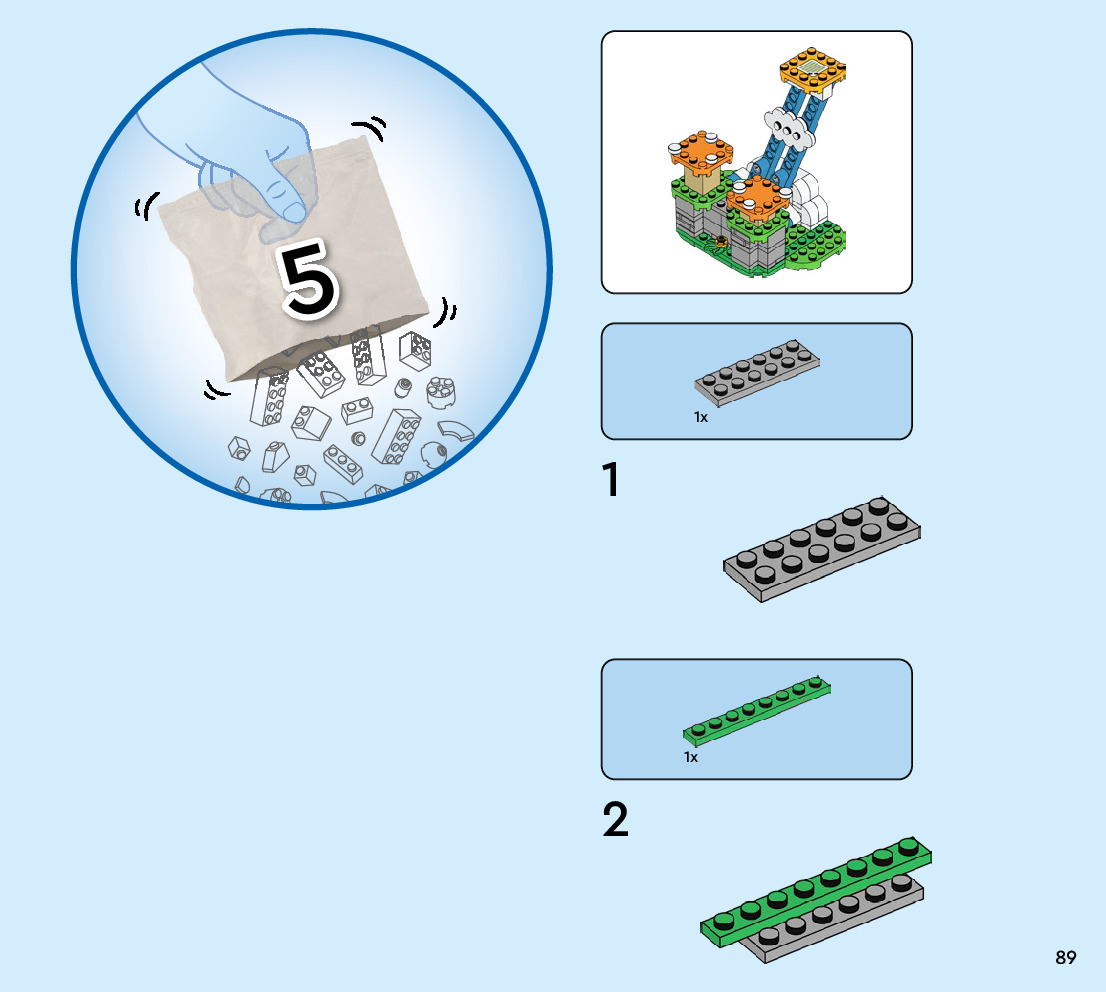 5

1x

1

1x

2

89